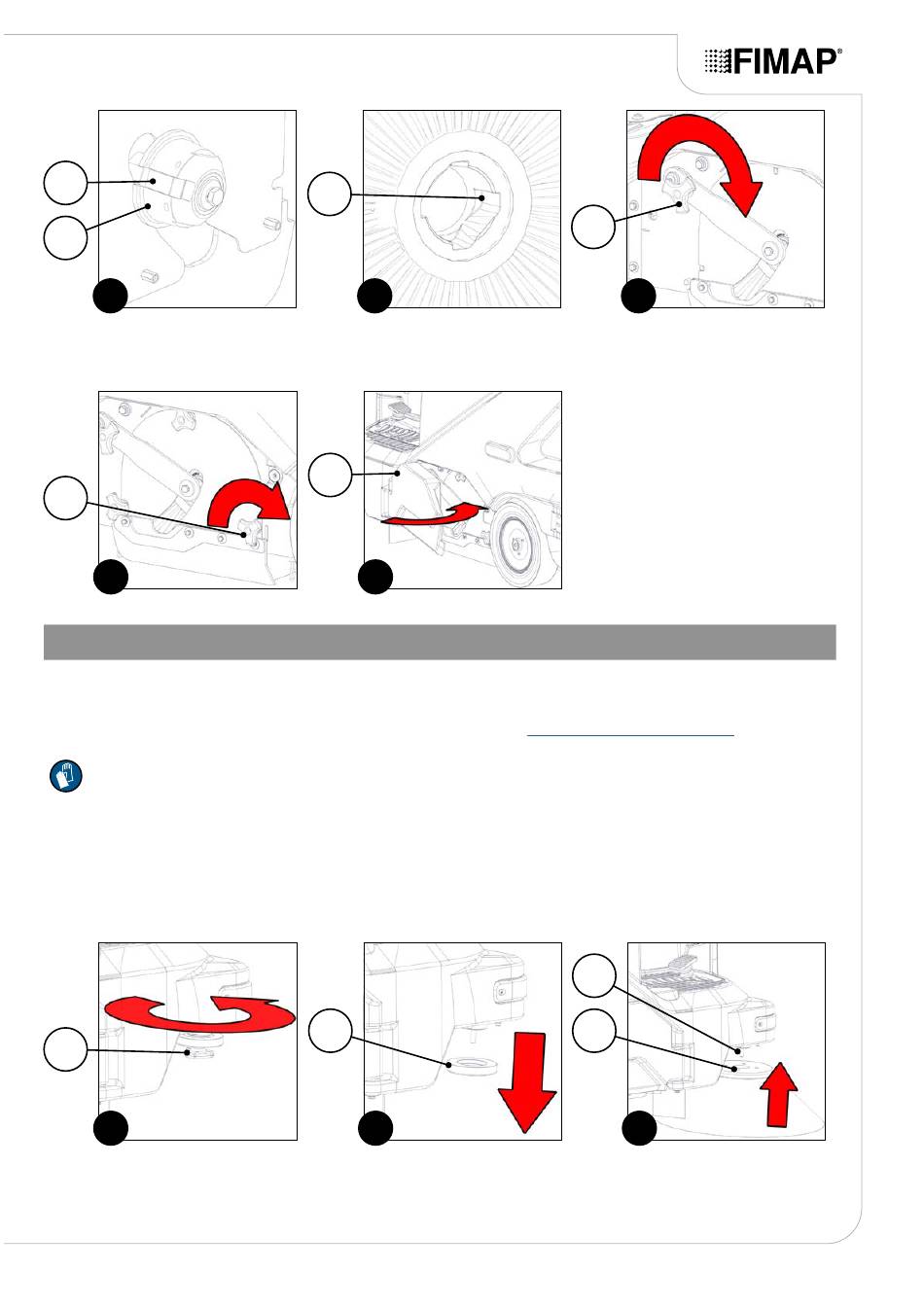 FIMAP®