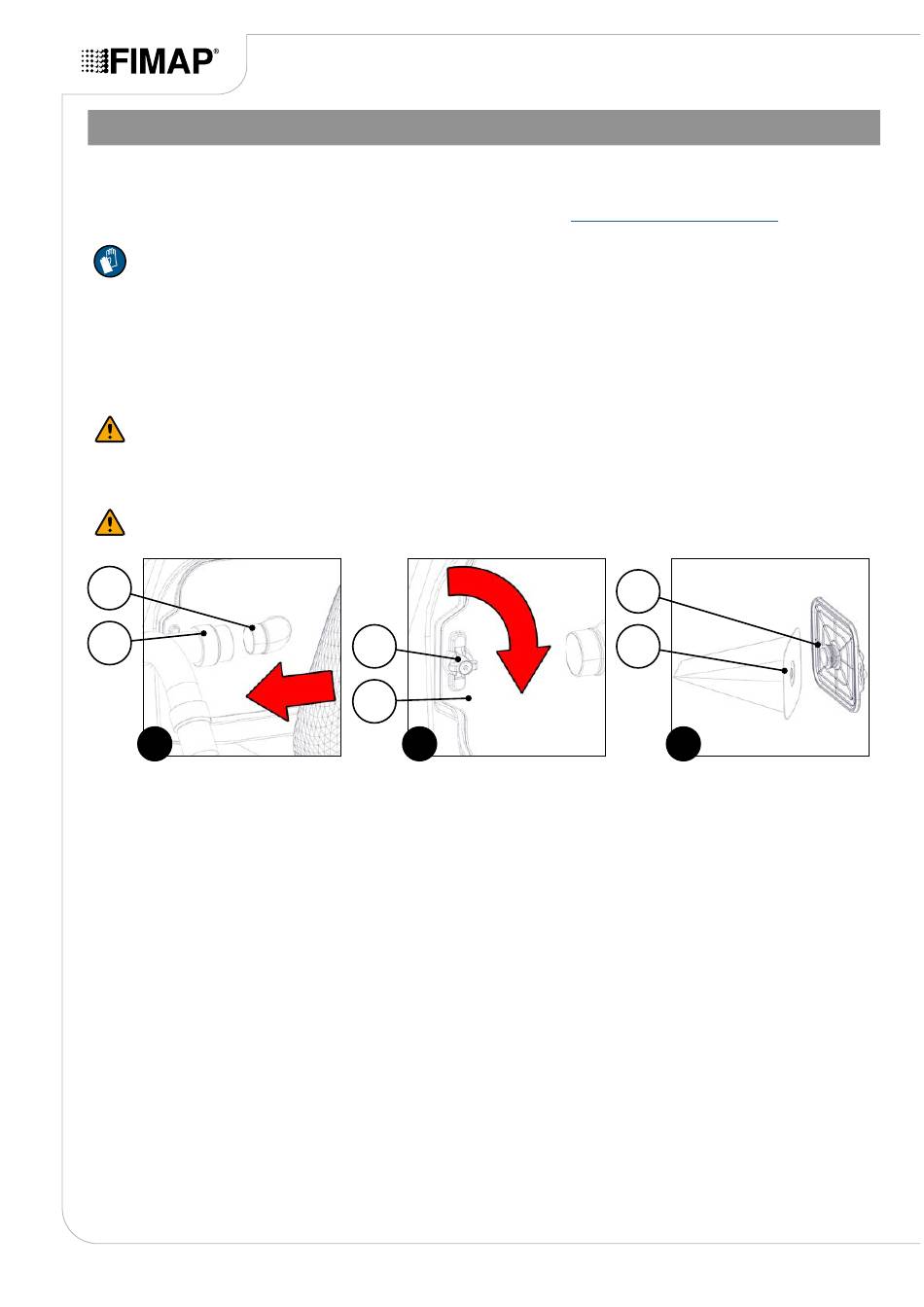 FIMAP®