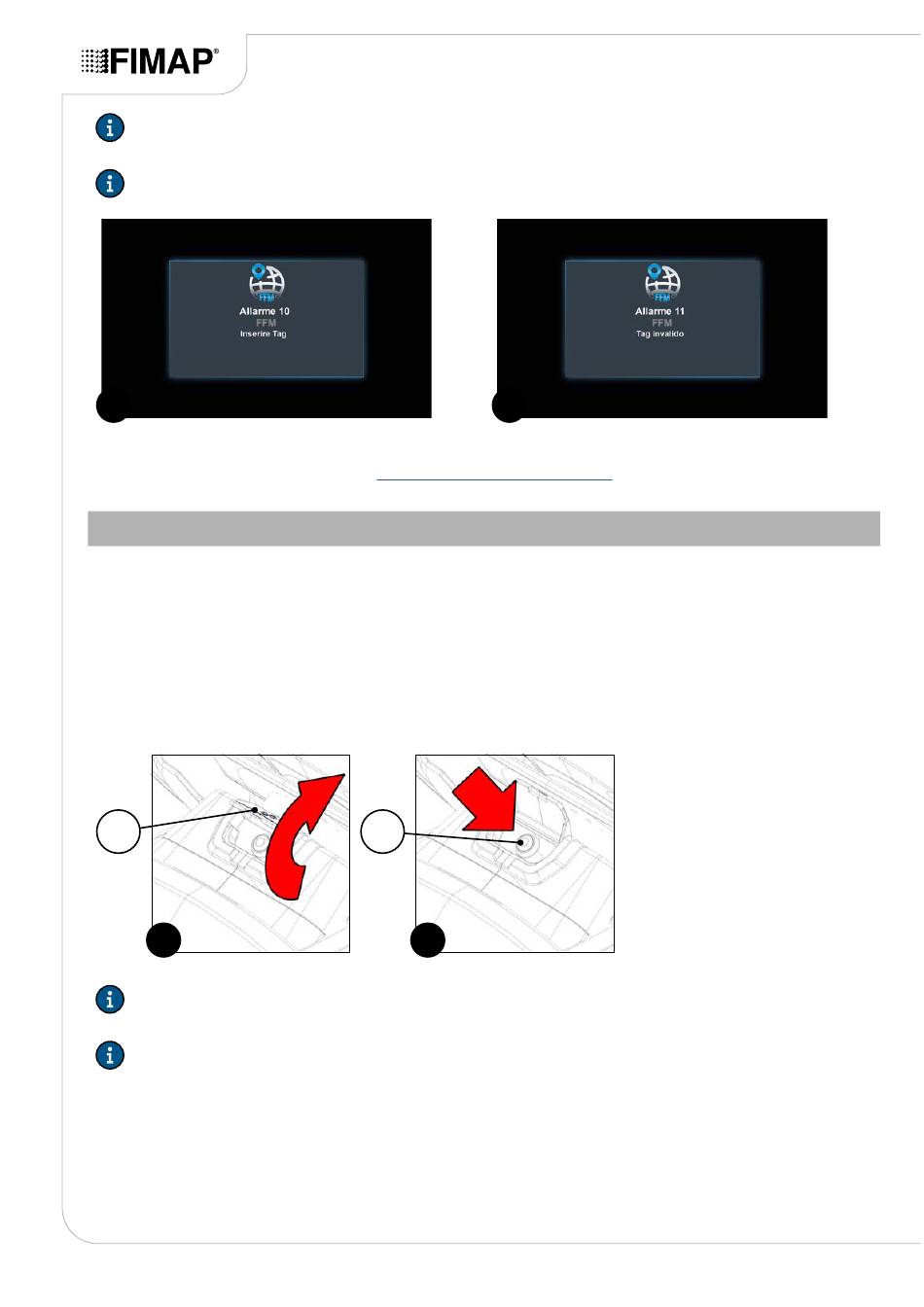 FIMAP®

Allarme 10
FFM
Inserire Tag

Allarme 11
FFM
Tag invalido