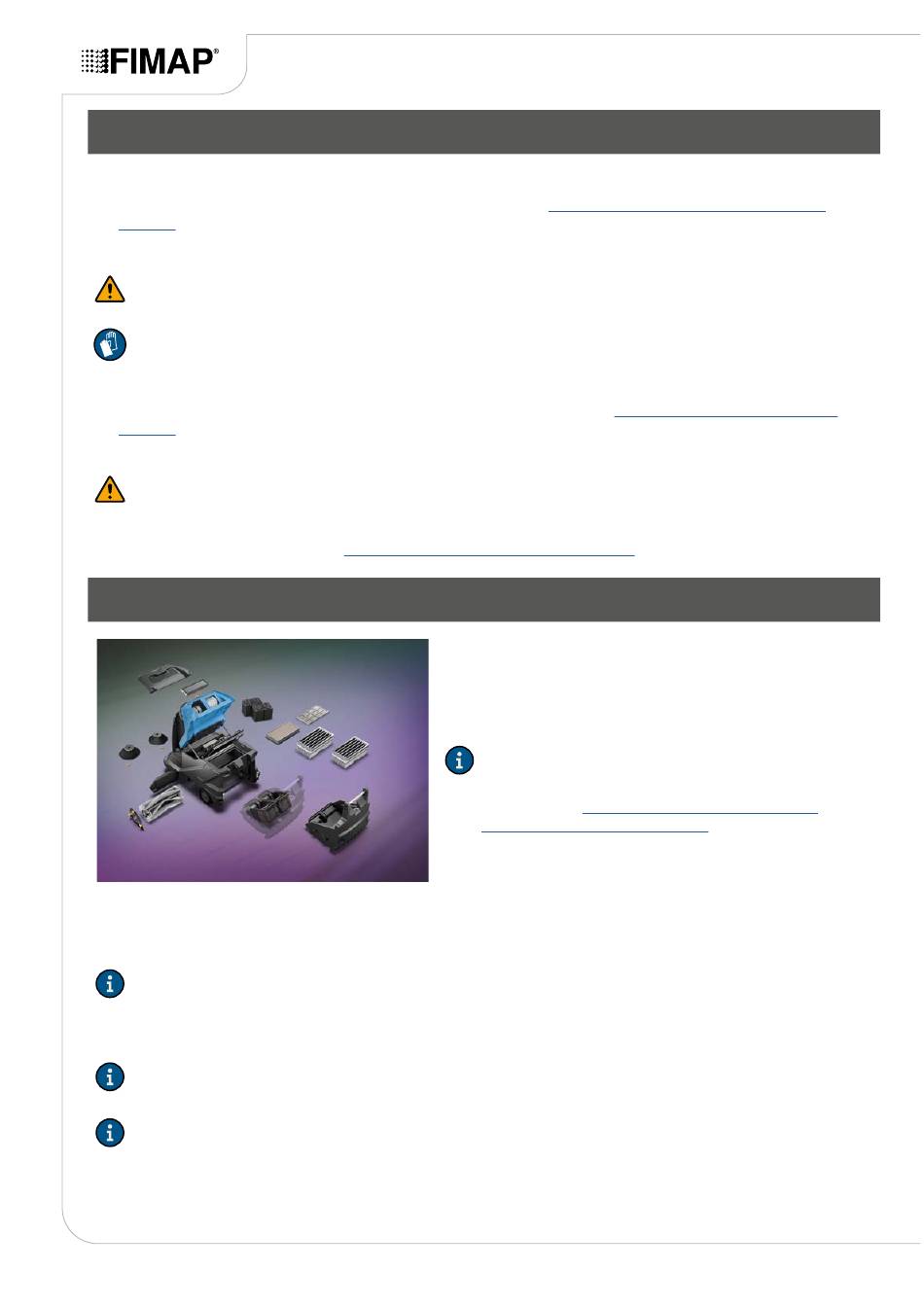 FIMAP®