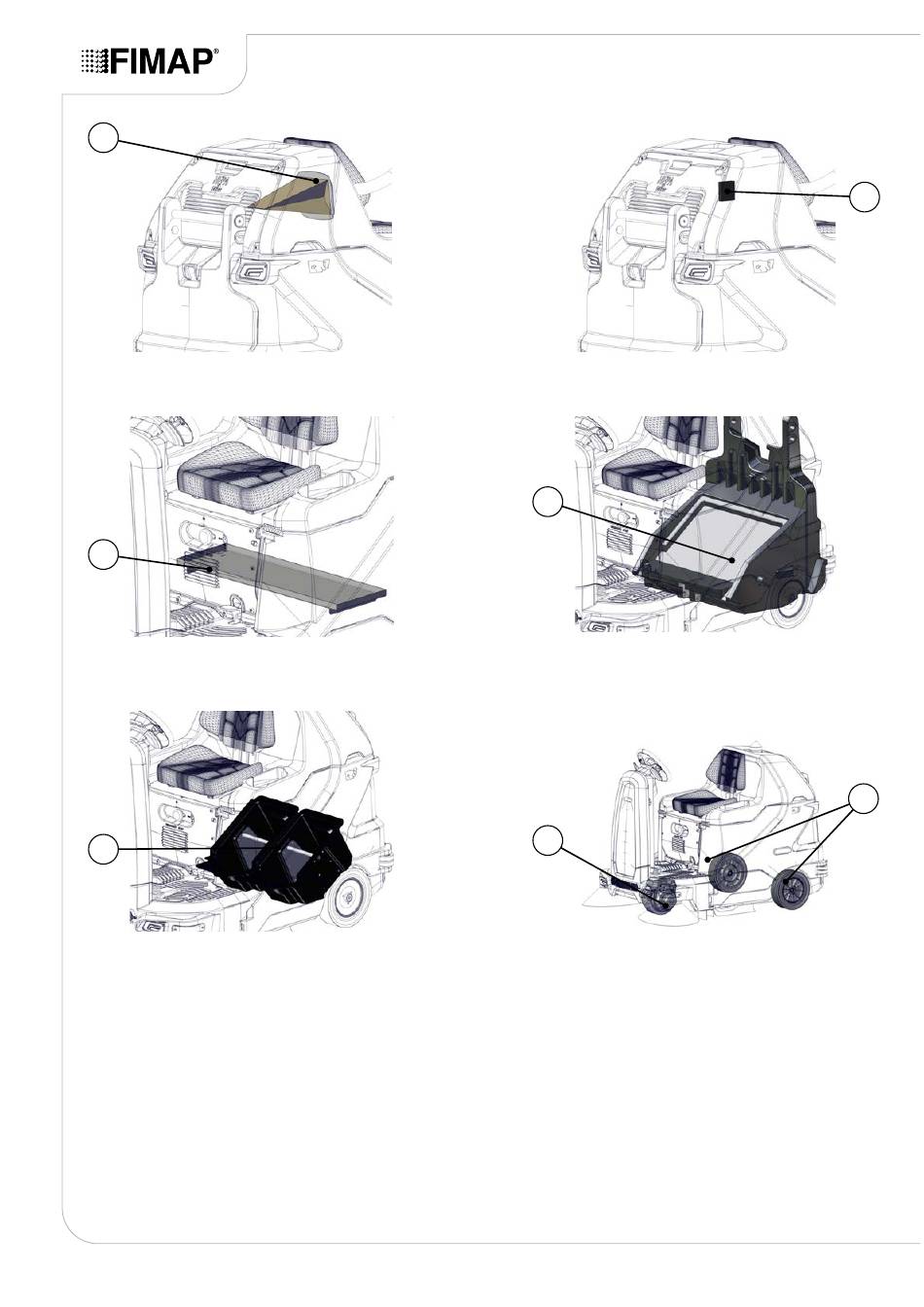 FIMAP®