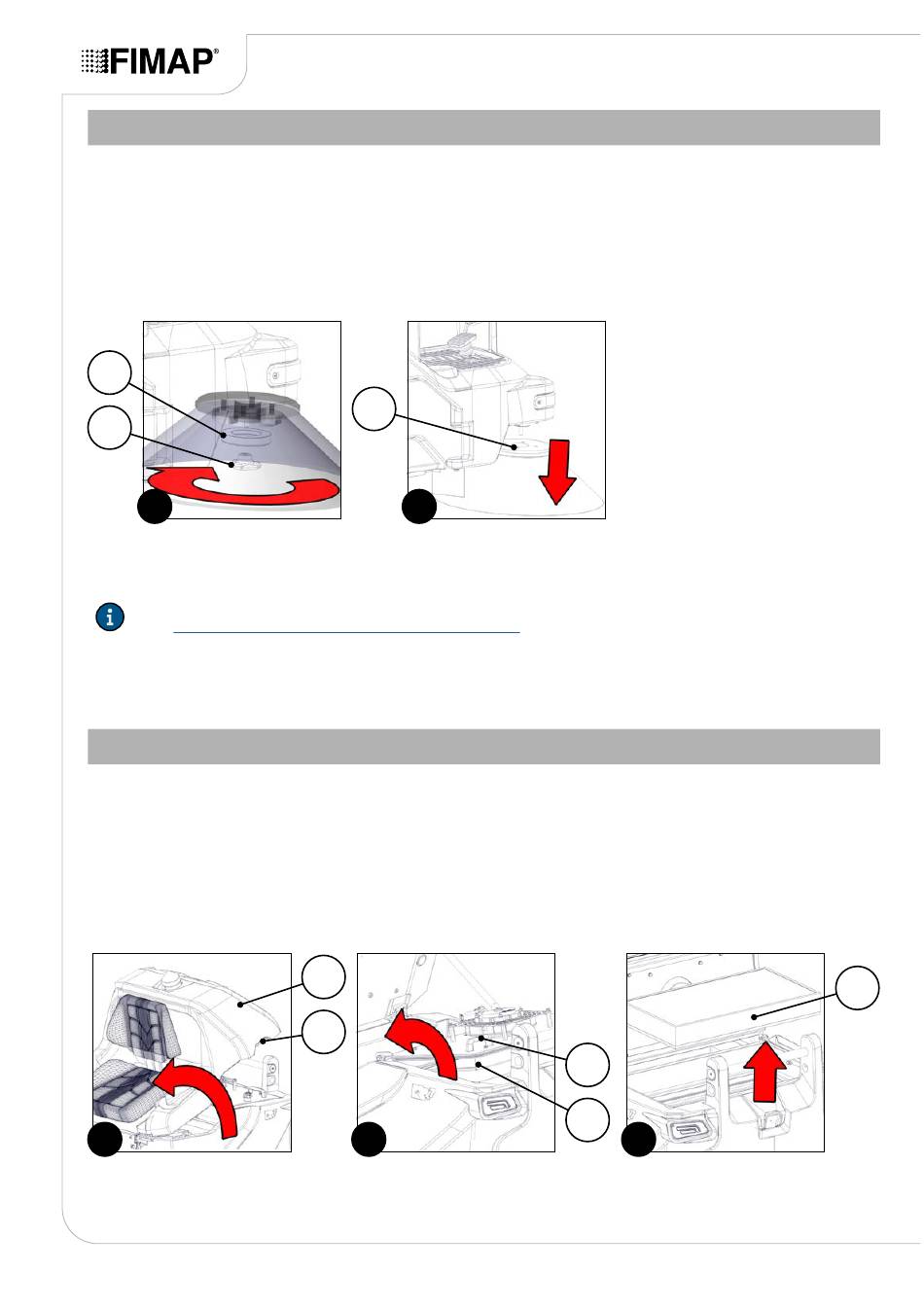 FIMAP®