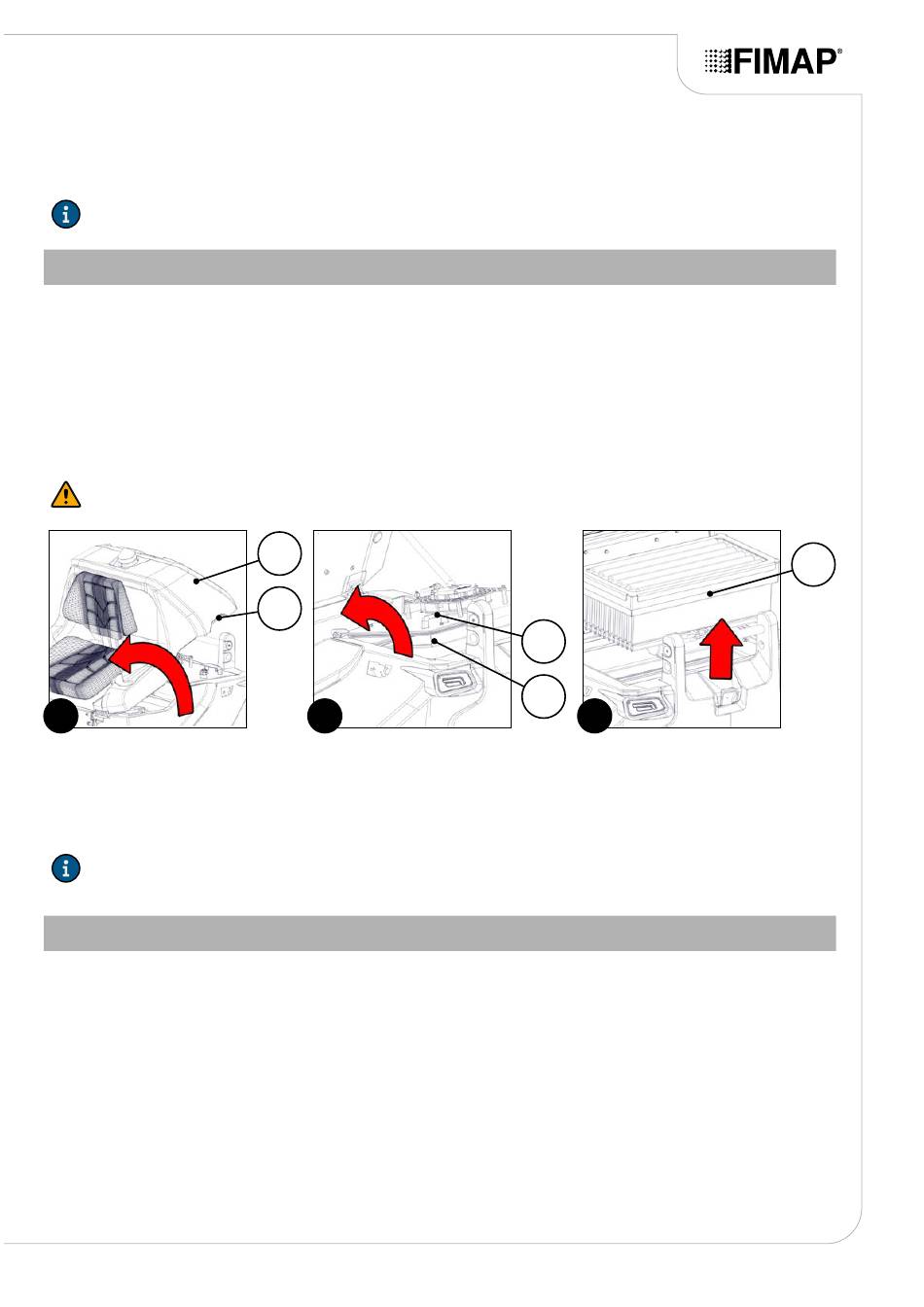 FIMAP®