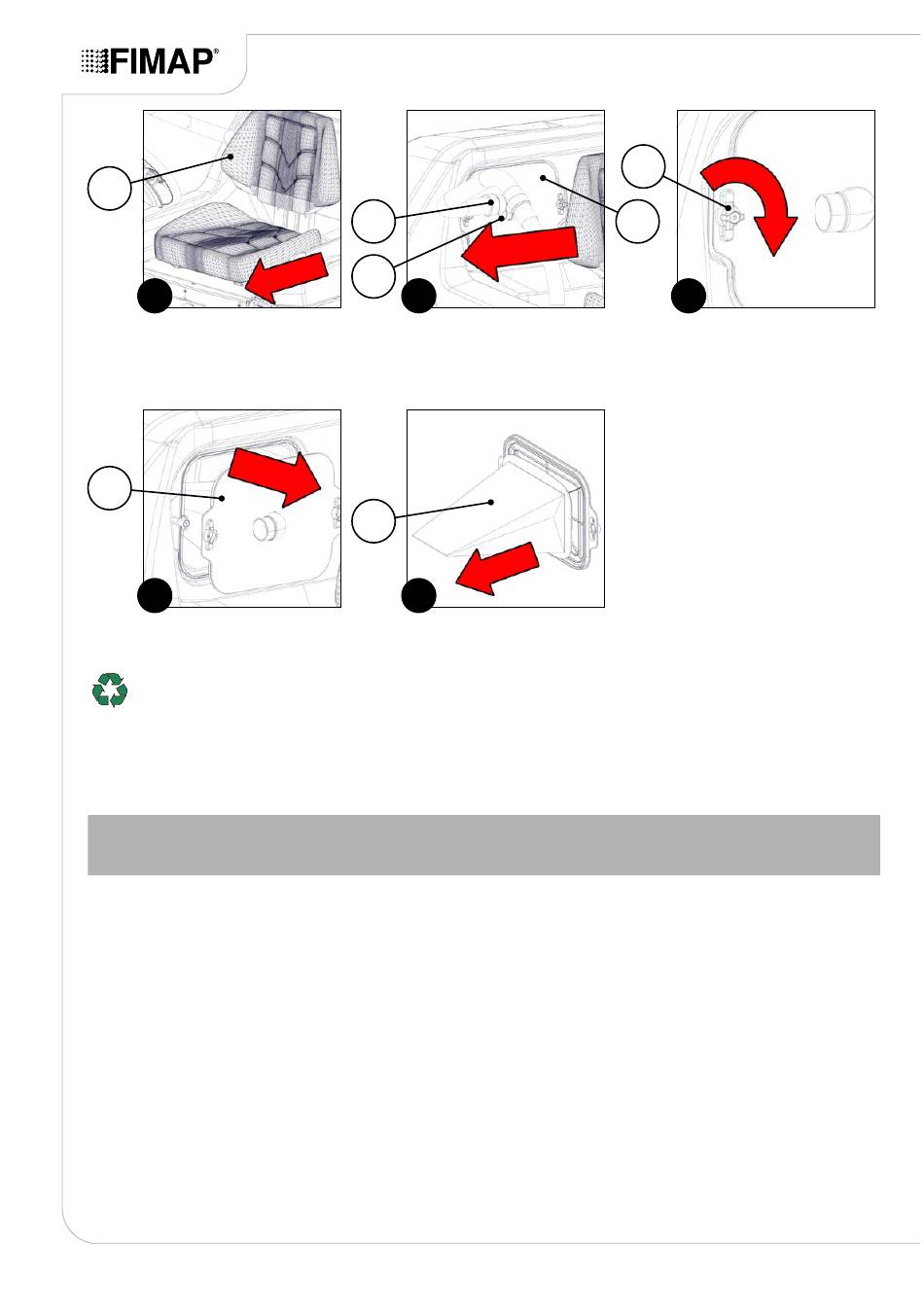 FIMAP®