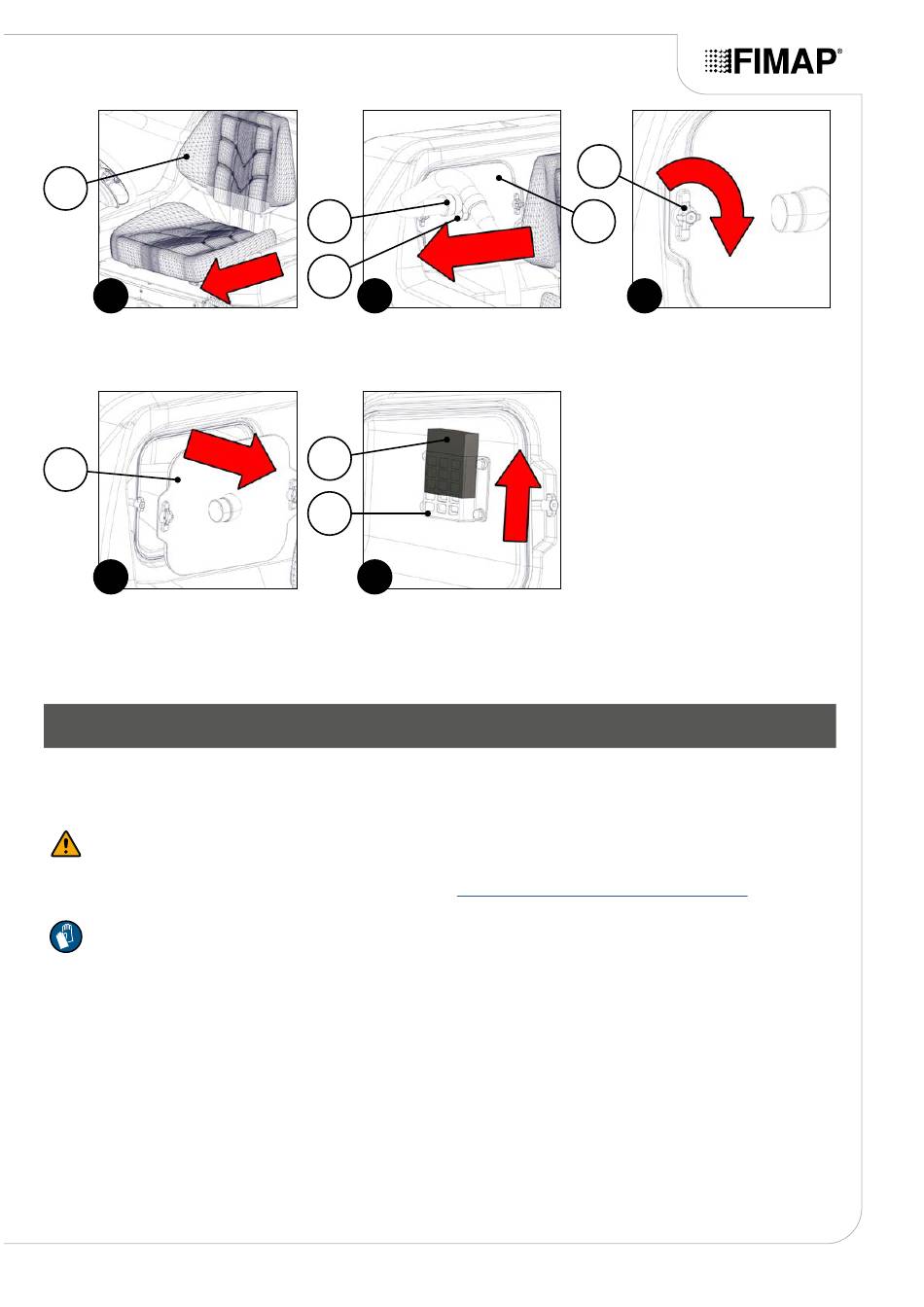 FIMAP®