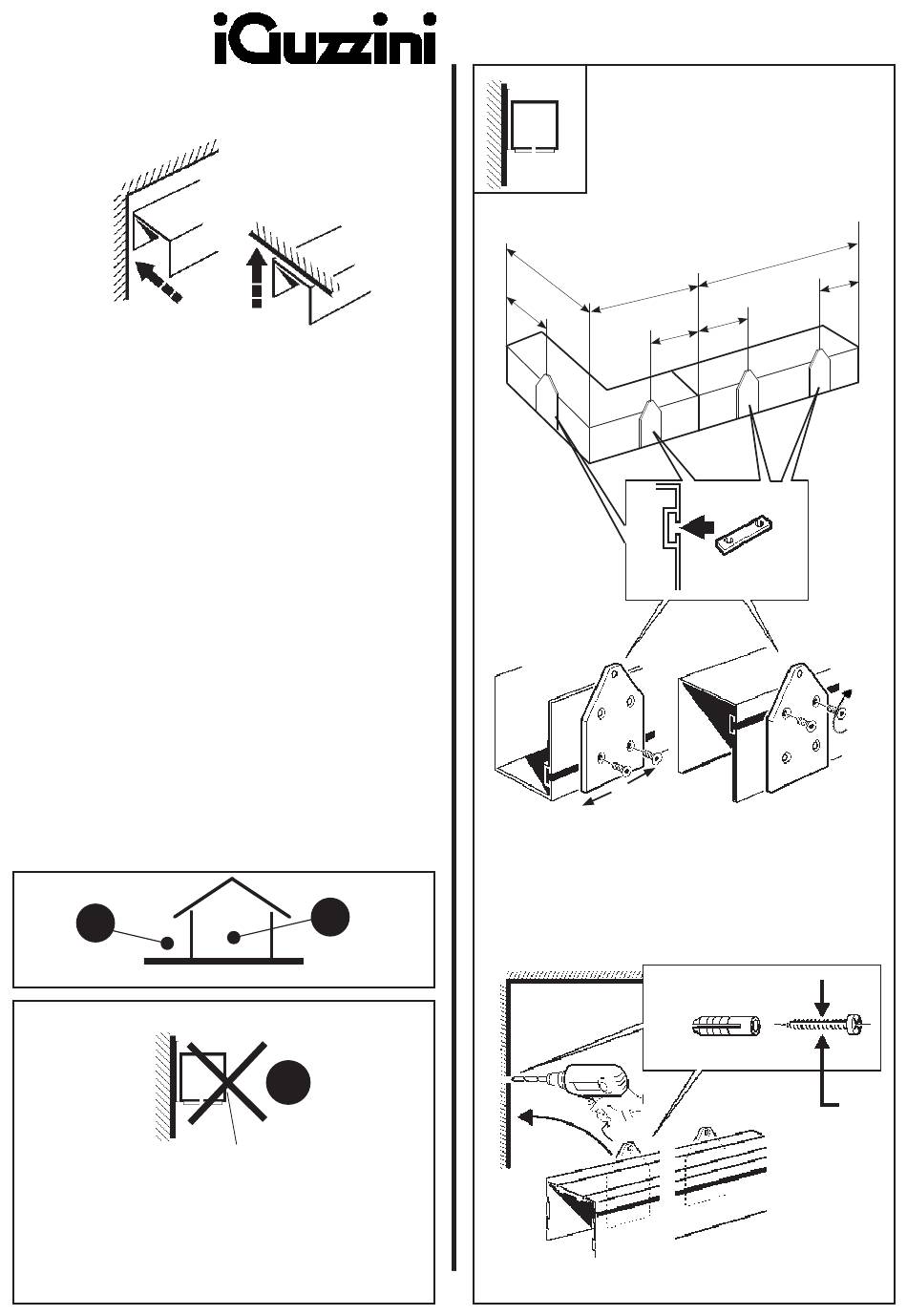 iGuzzini