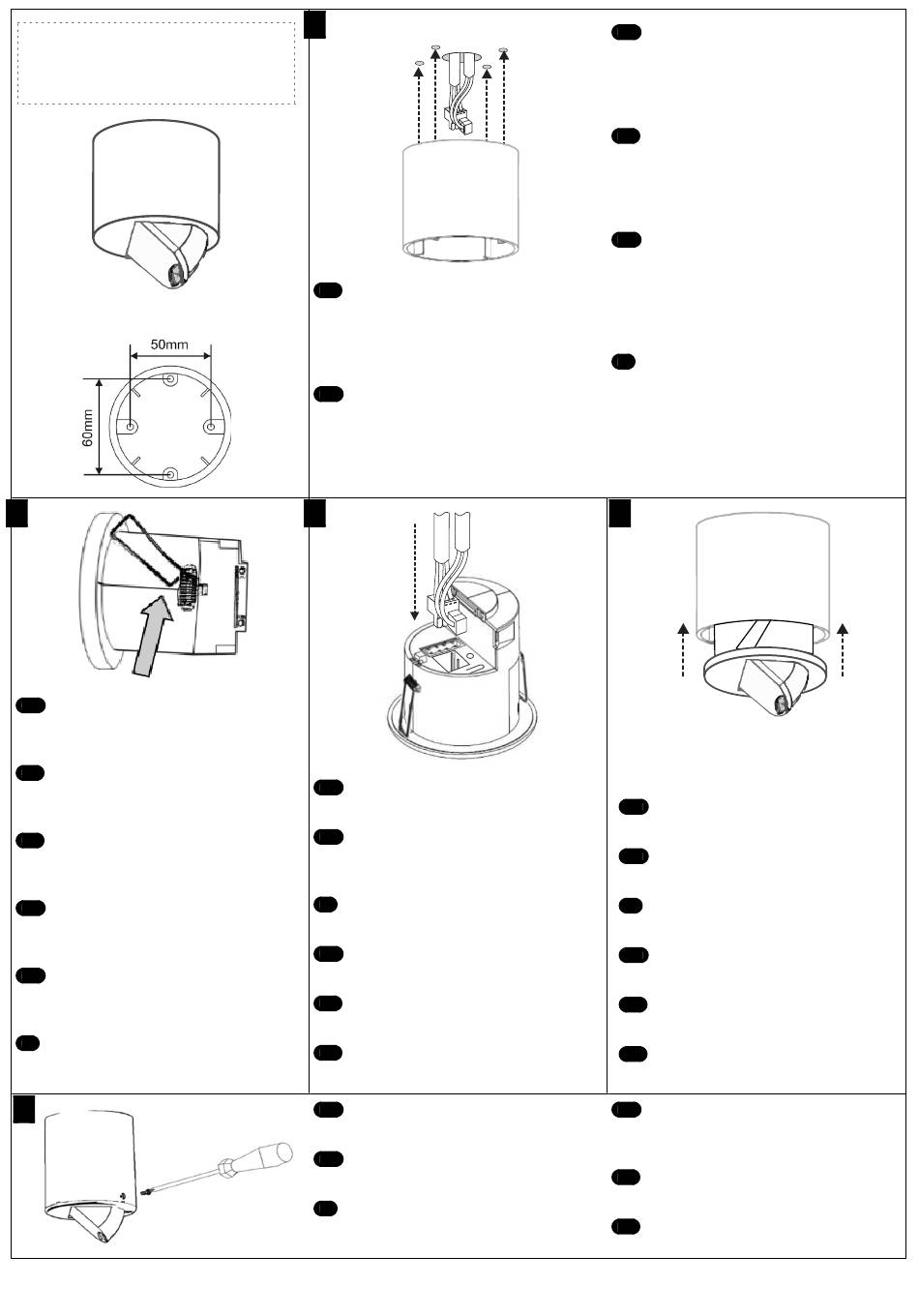 50mm

60mm