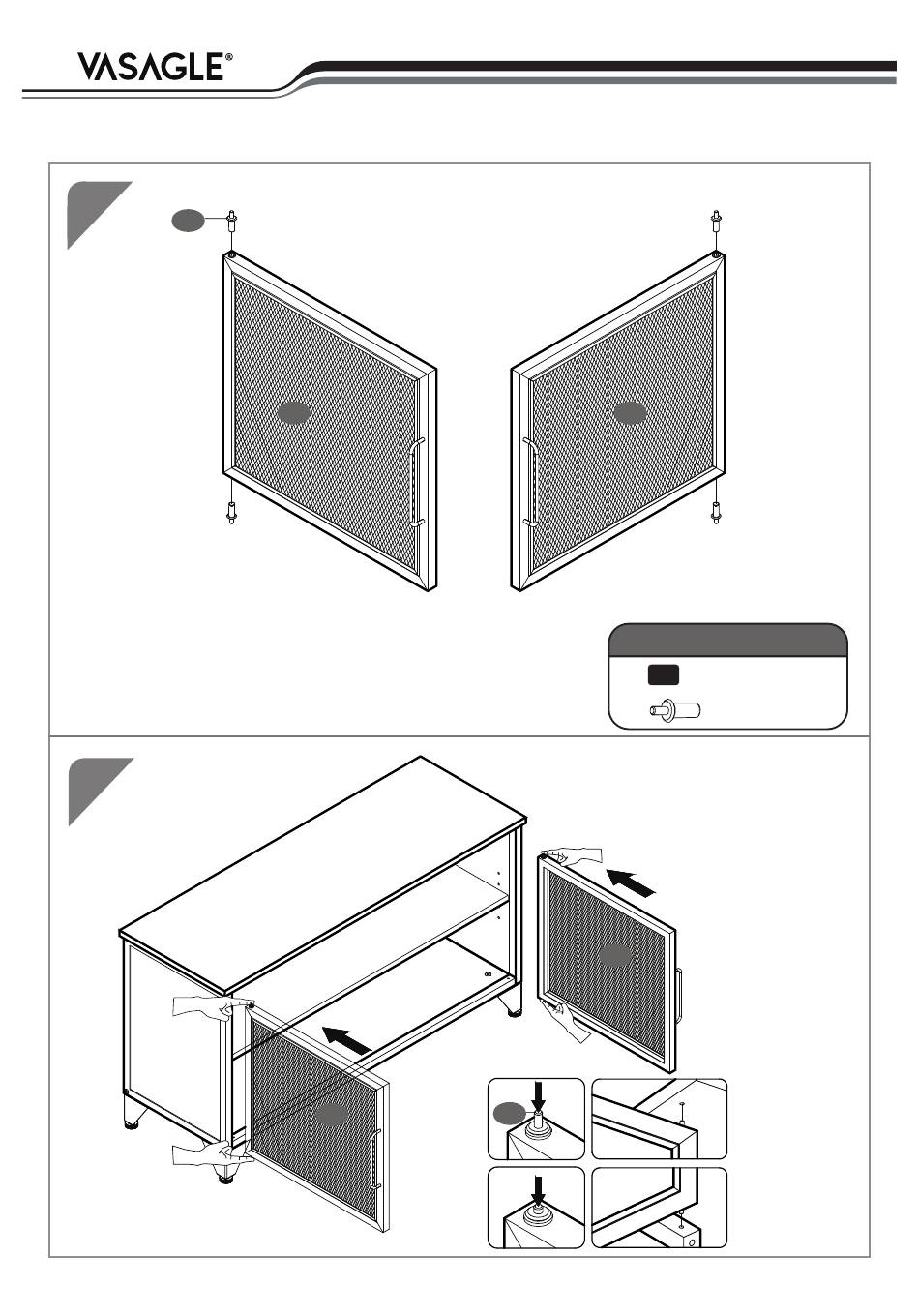 VASAGLE®