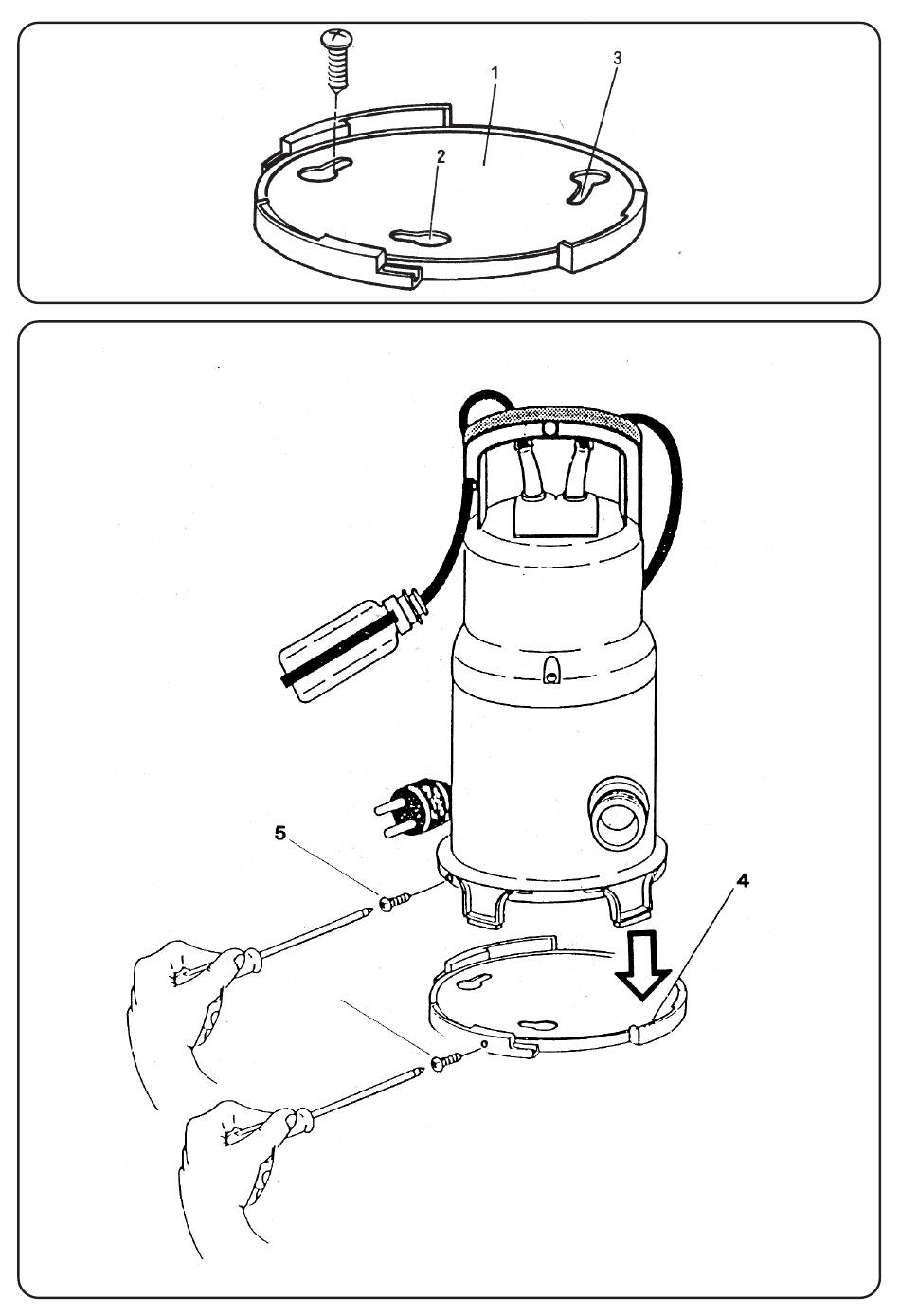 1
3
2
5
4