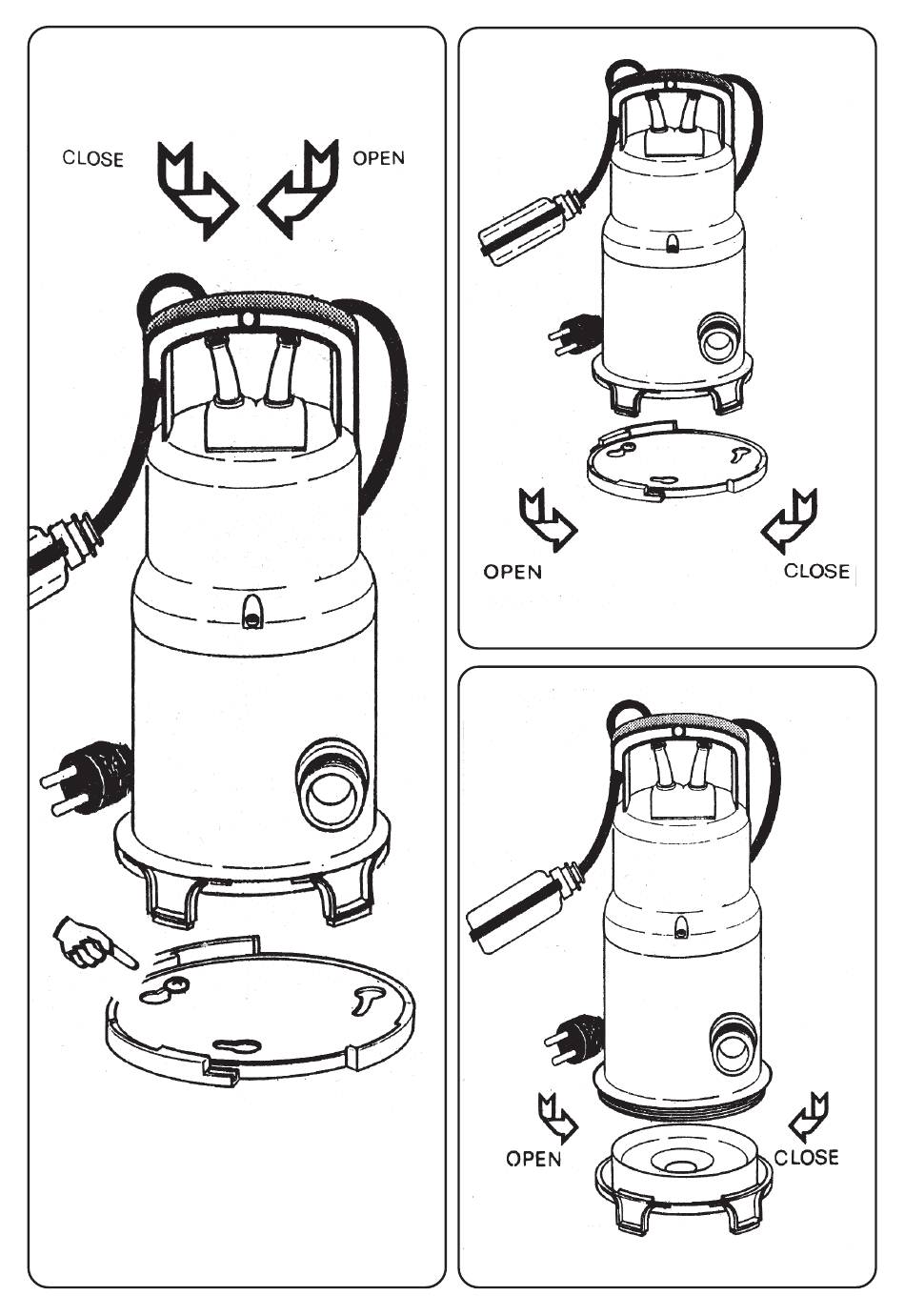 CLOSE

OPEN

OPEN

CLOSE

OPEN

CLOSE