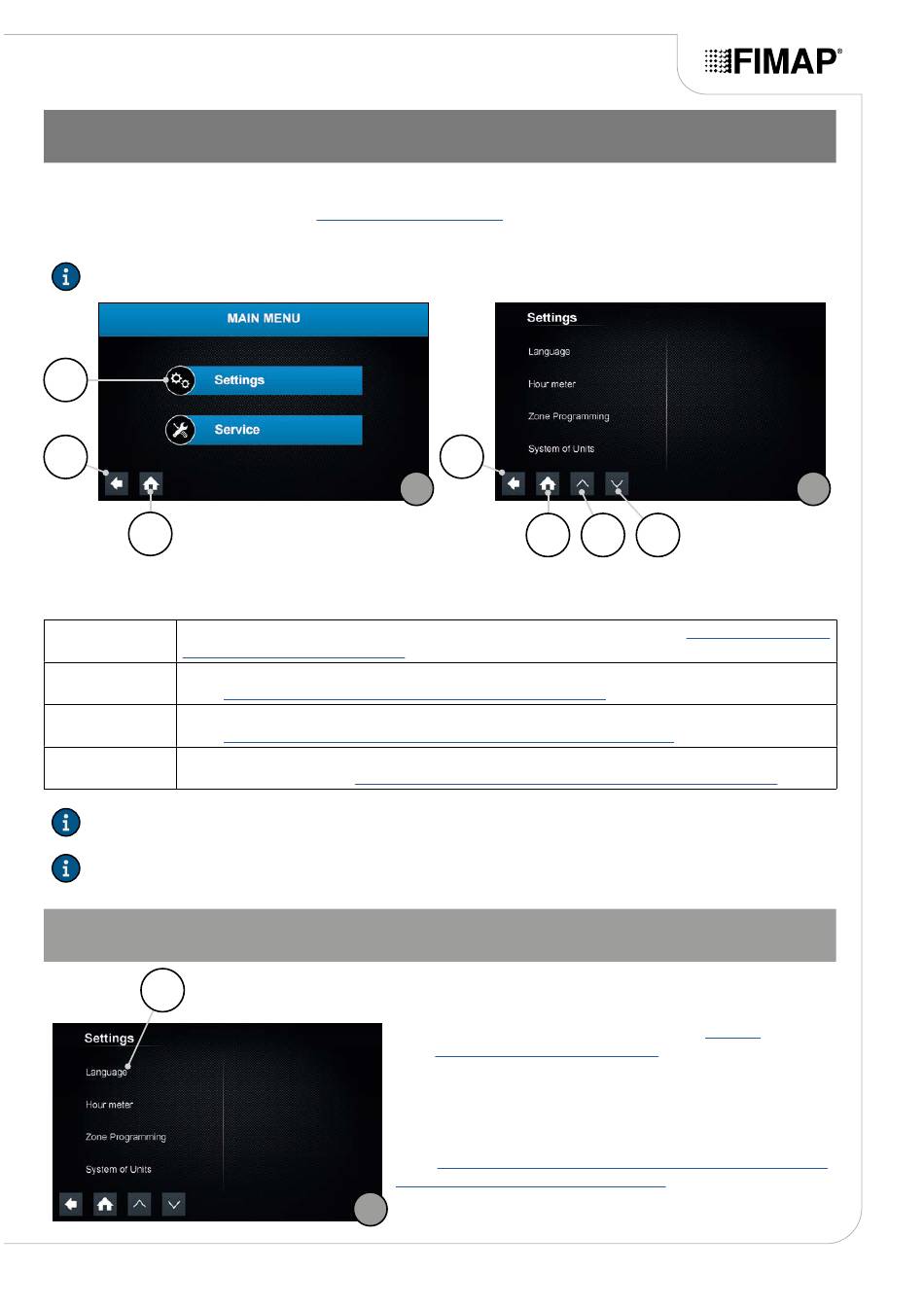 FIMAP®

MAIN MENU

Settings

Service

Settings

Language

Hour meter

Zone Programming

System of Units

Settings

Language

Hour meter

Zone Programming

System of Units