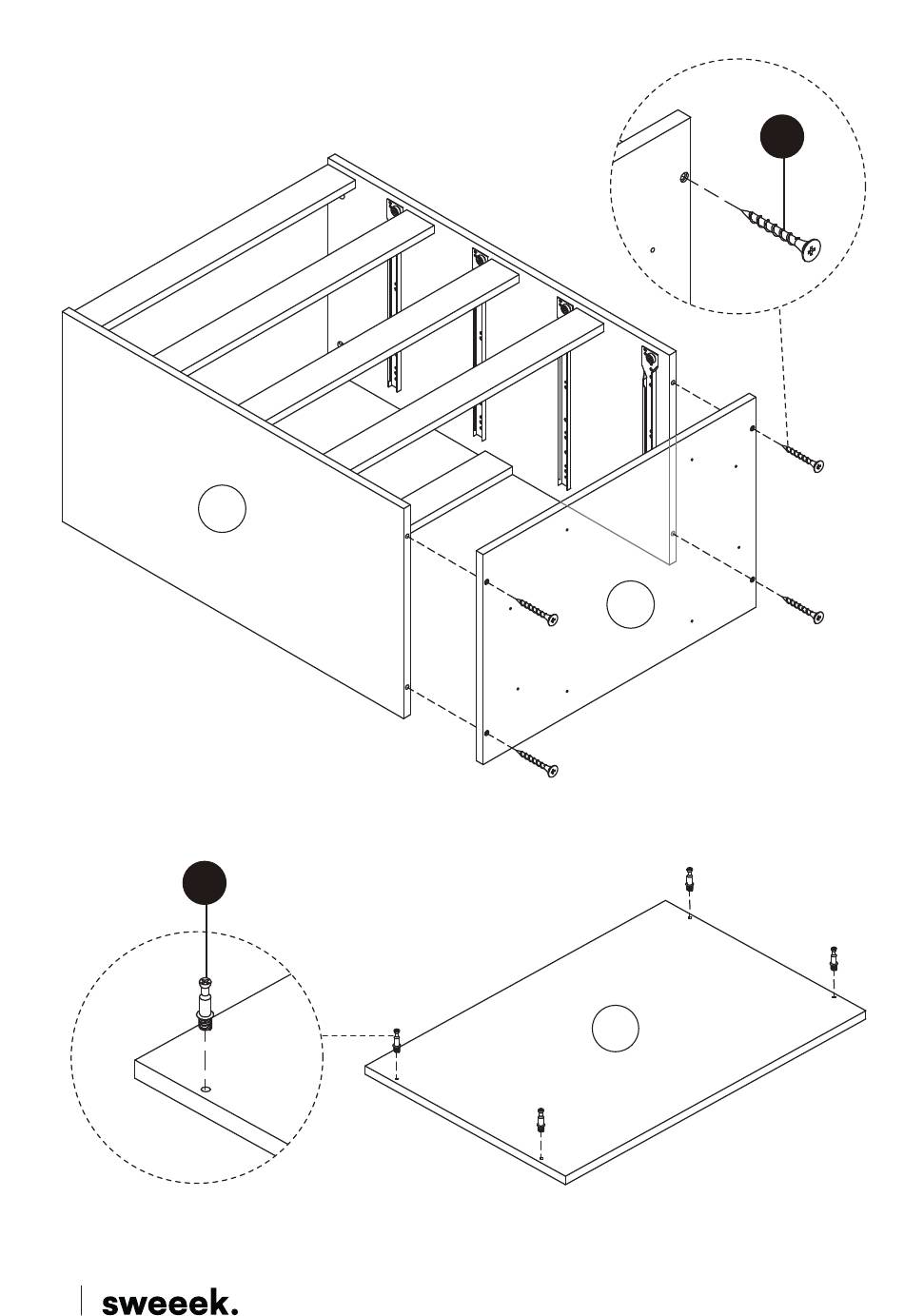 sweeek.