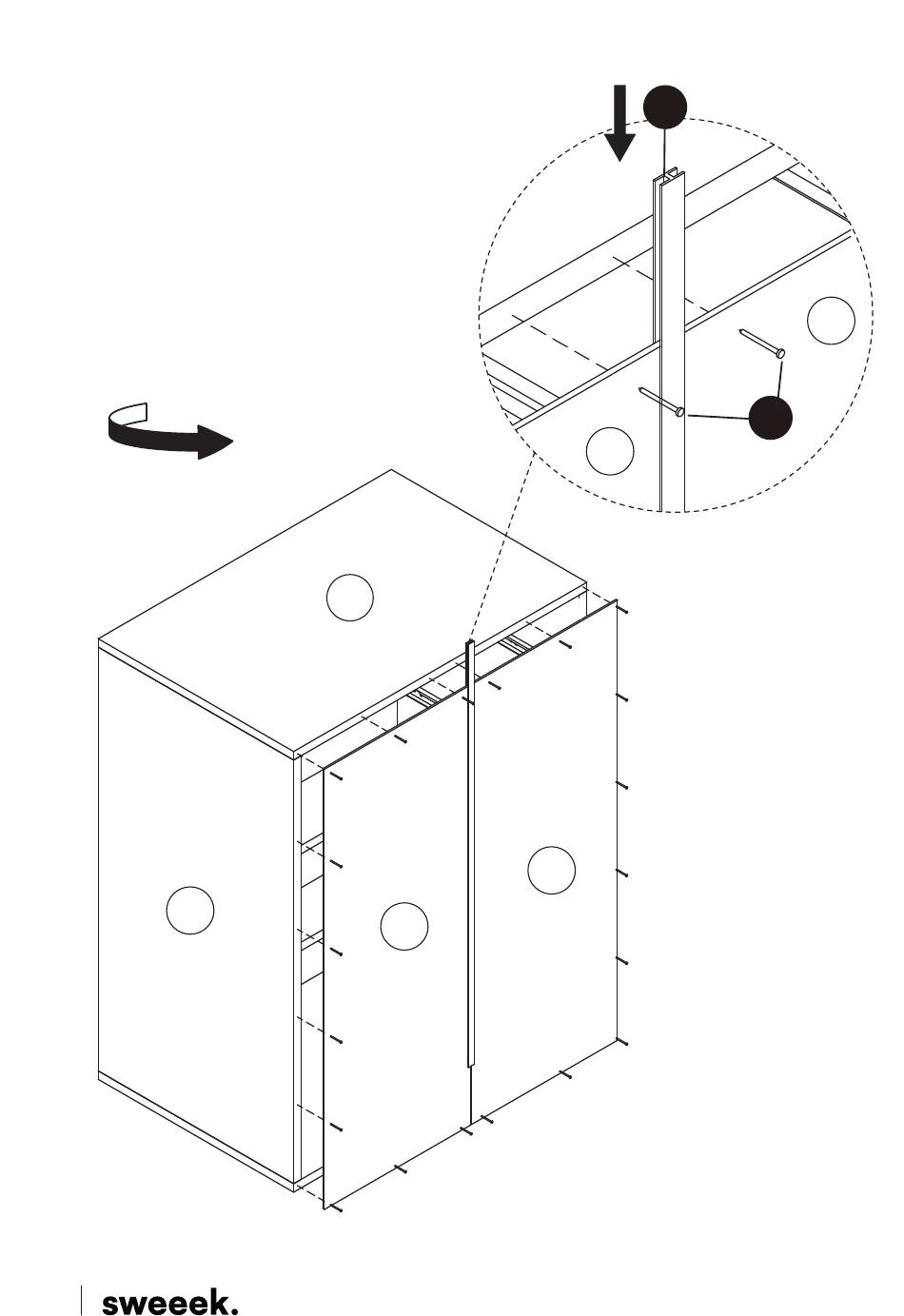 sweeek.