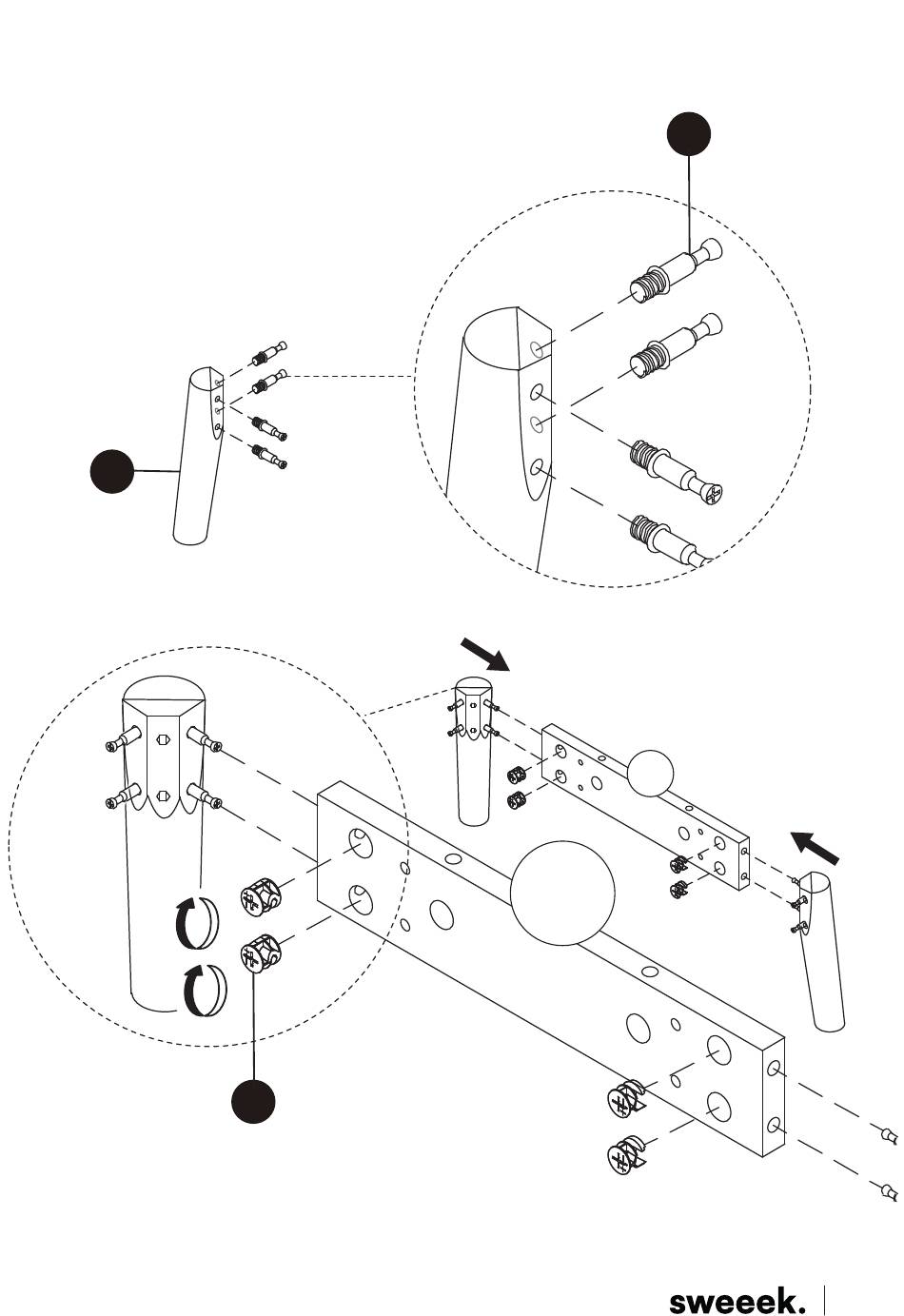 sweeek.