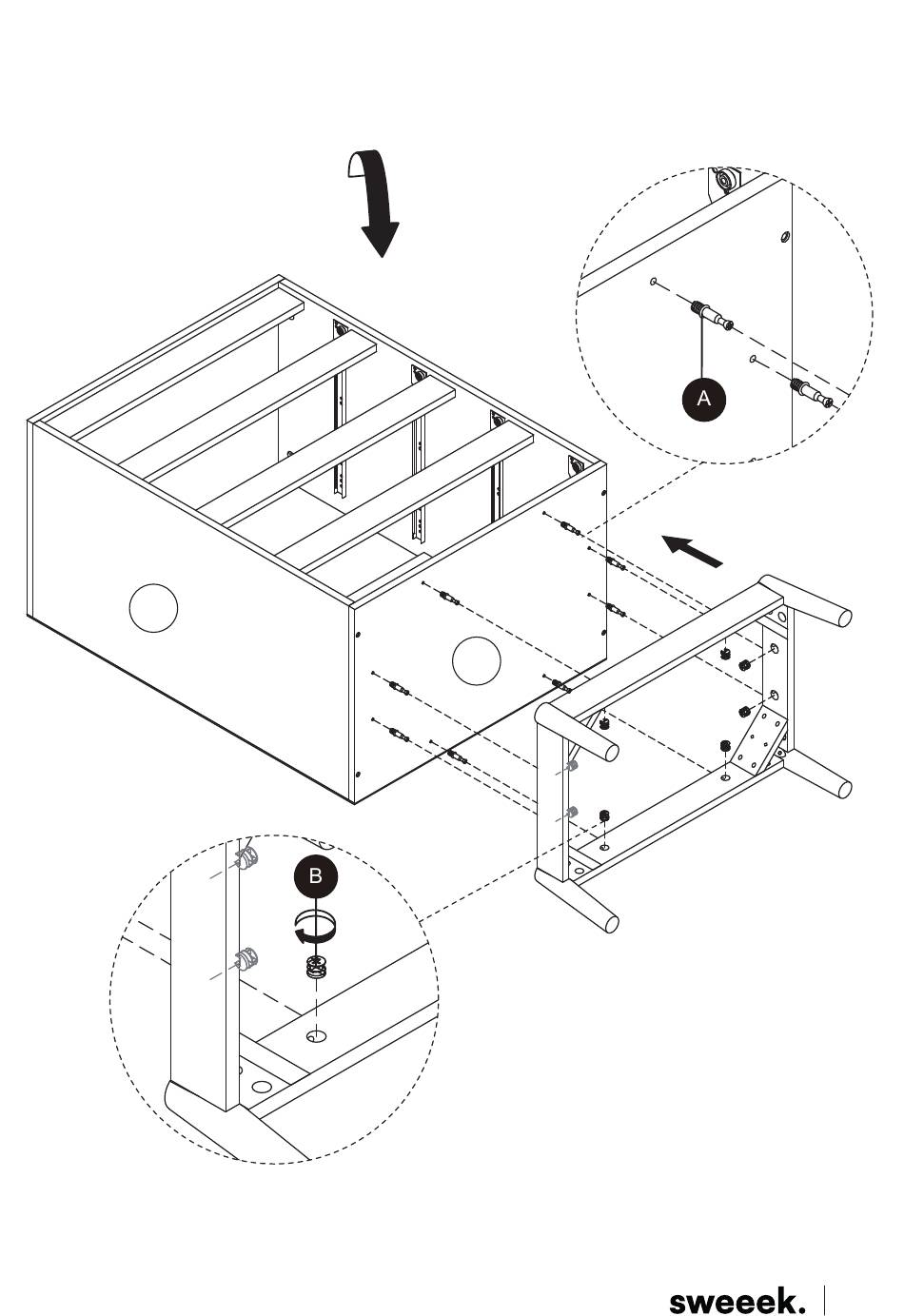 A

B

sweeek.