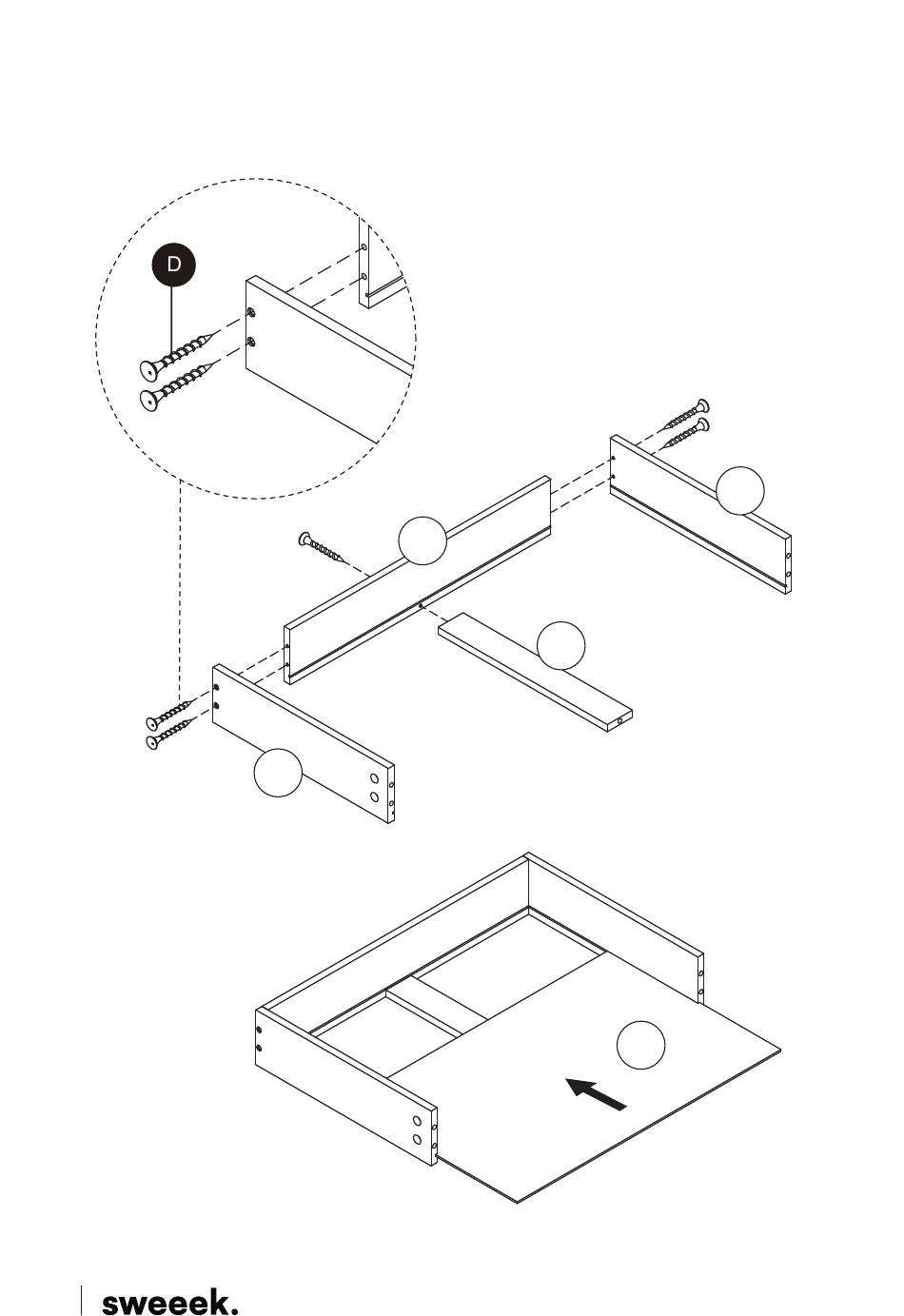 D

sweeek.