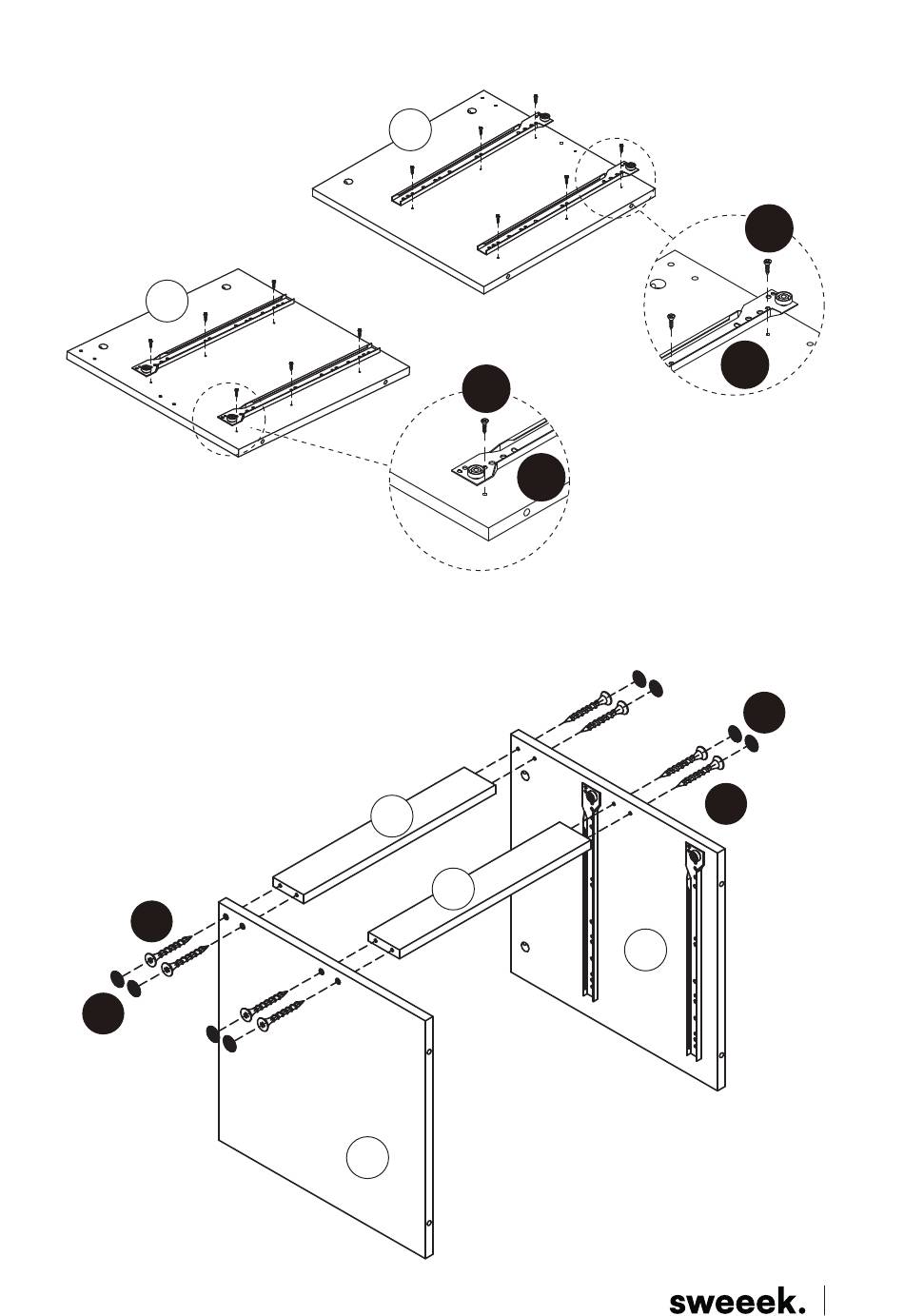 sweeek.