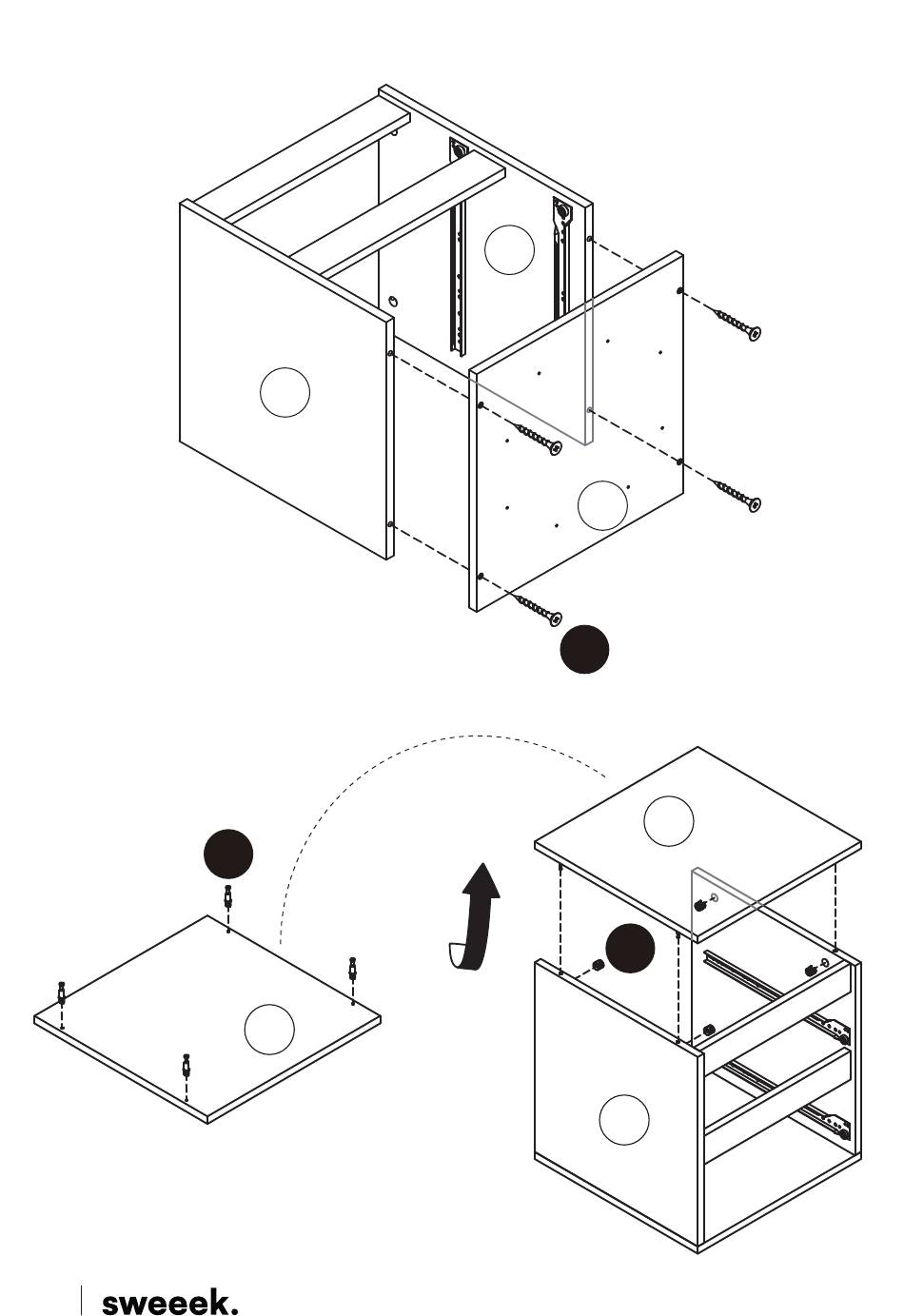 sweeek.