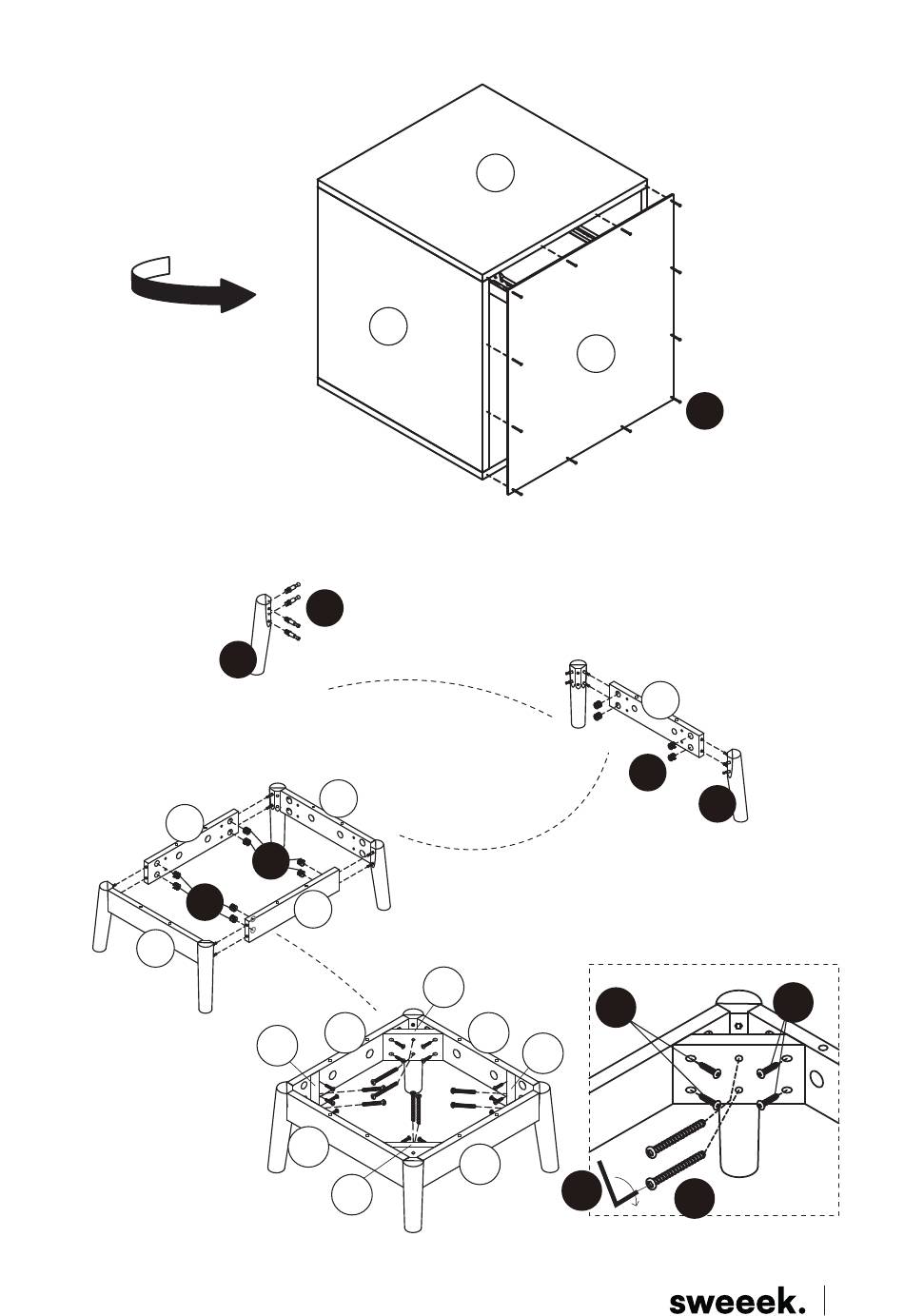 sweeek.