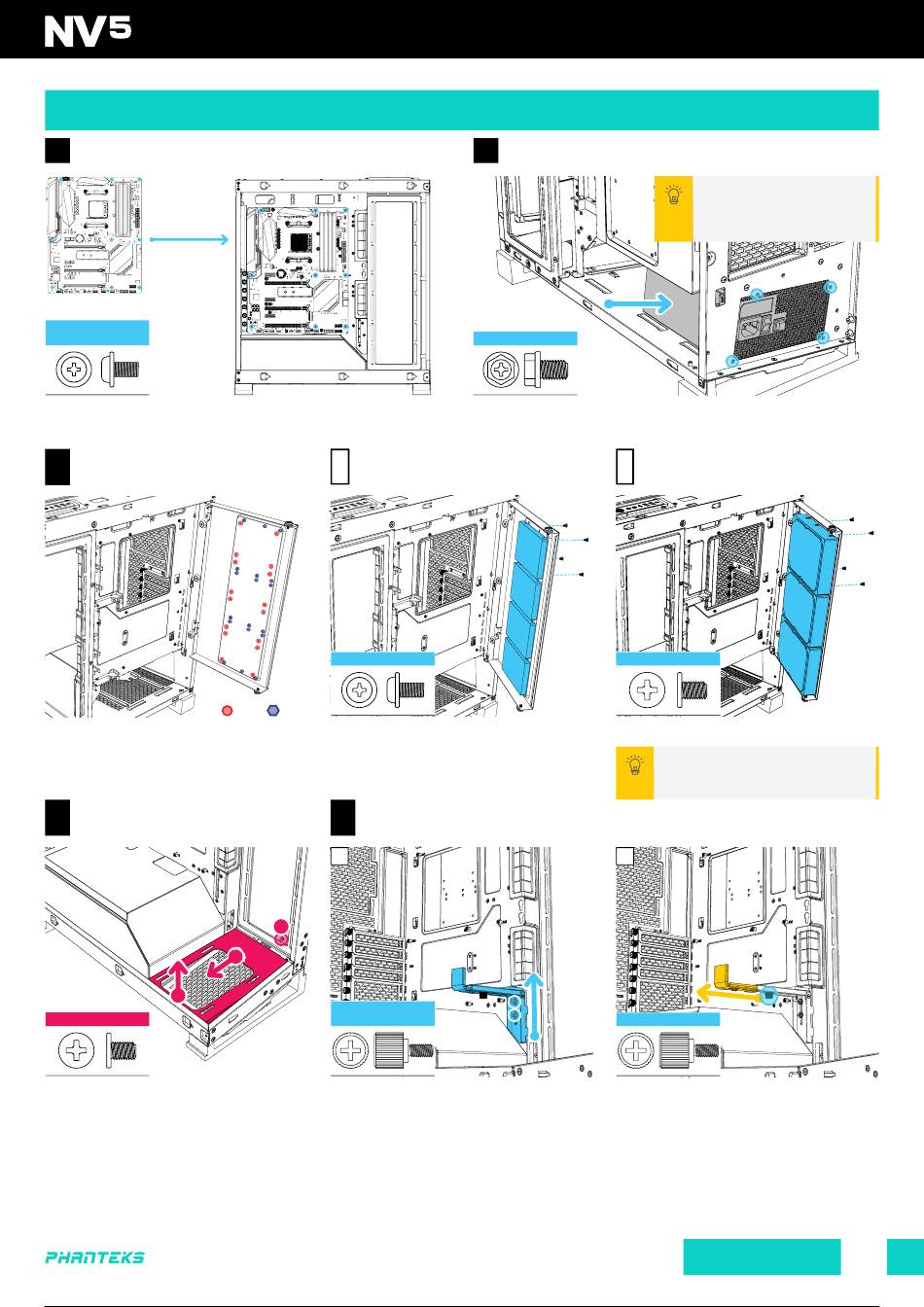 NV5

PHANTEKS