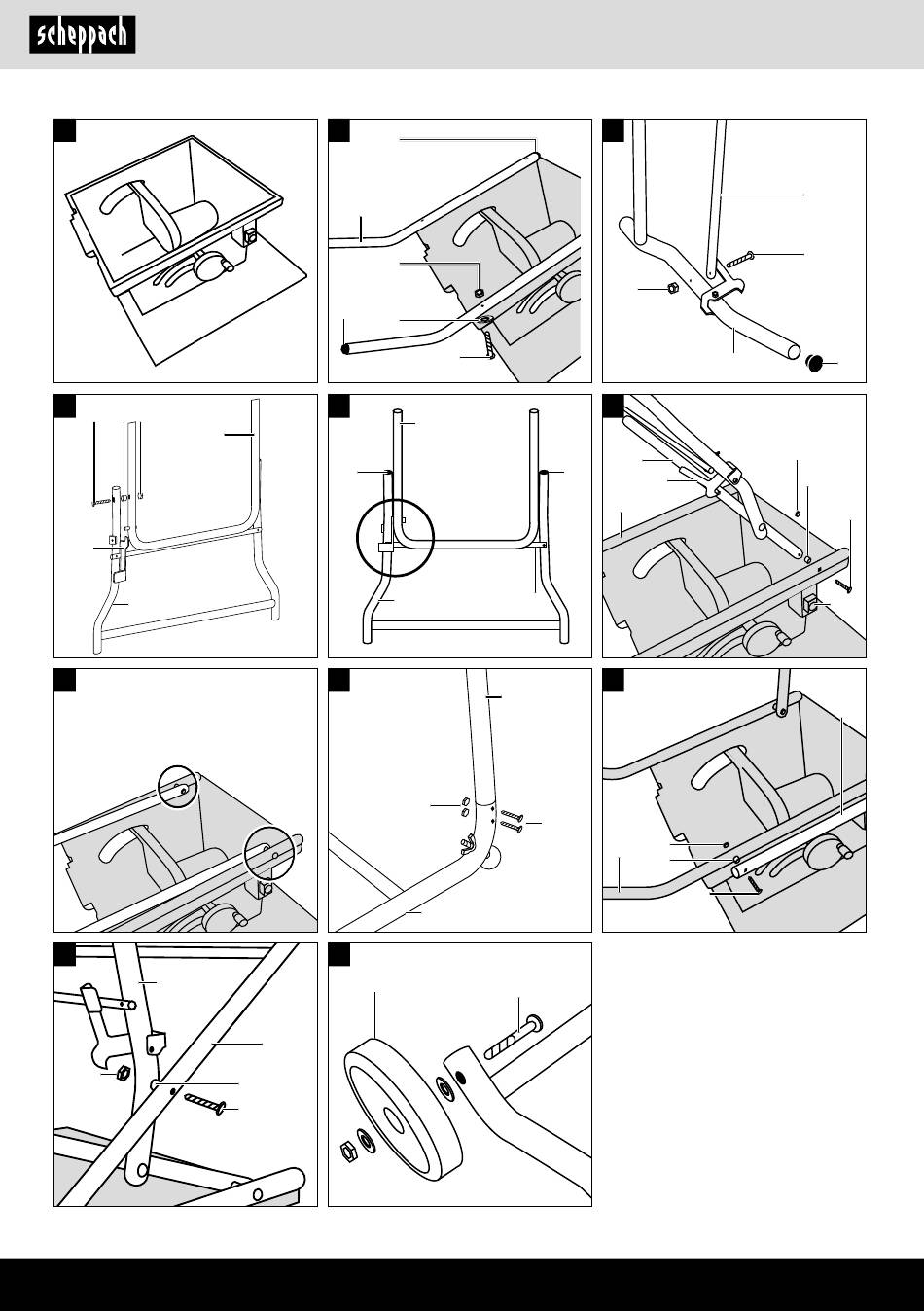 scheppach