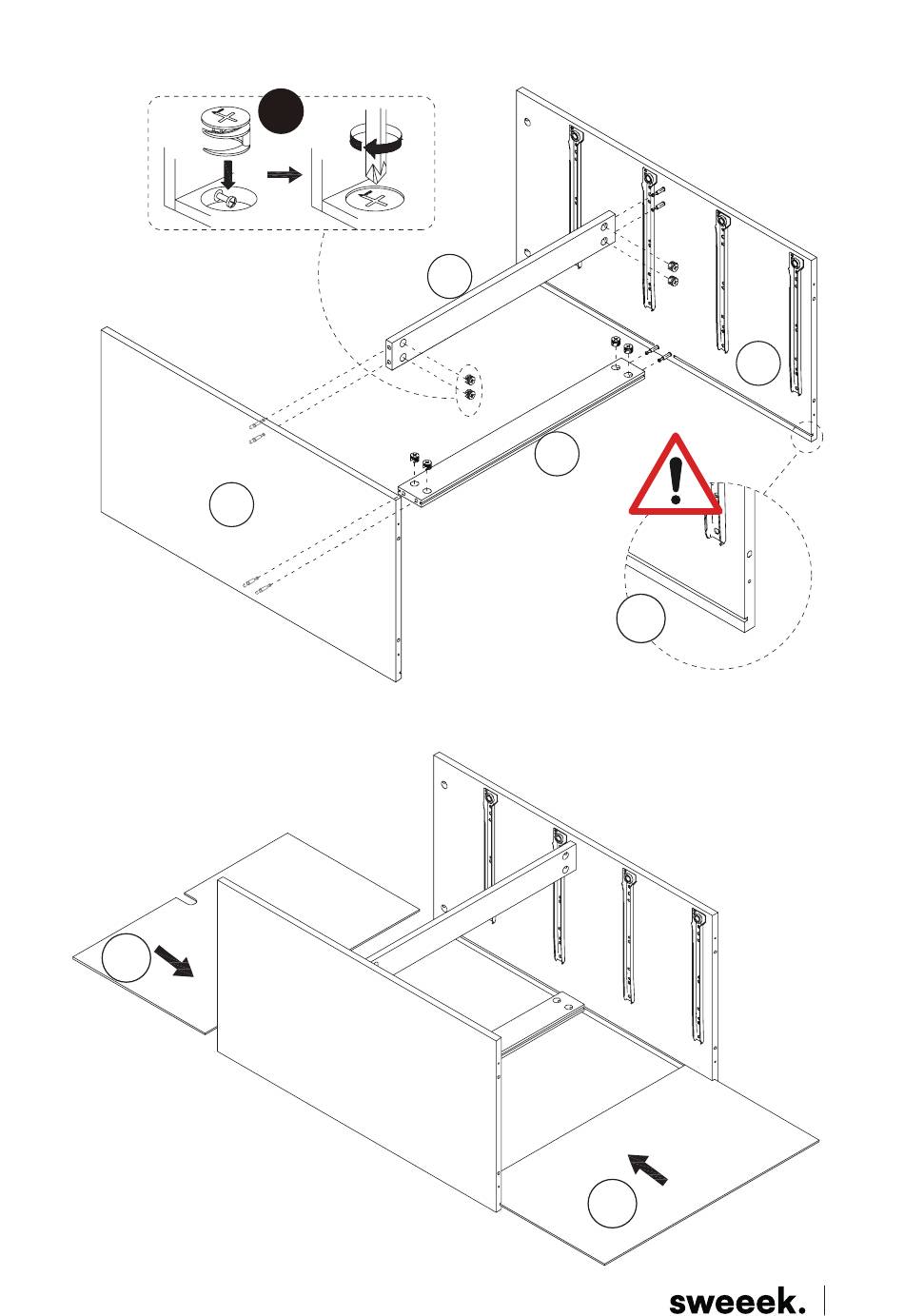 sweeek.