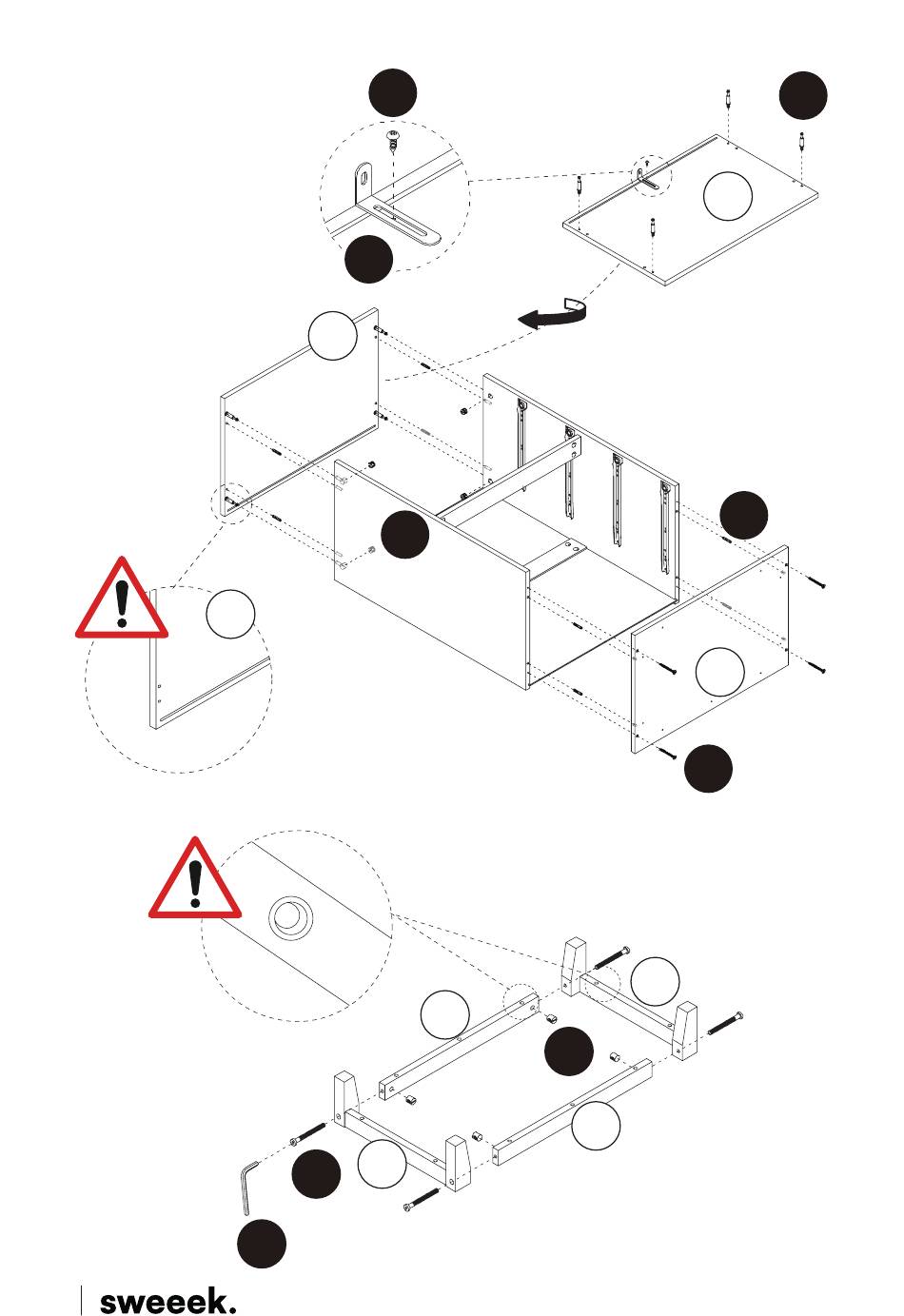 sweeek.