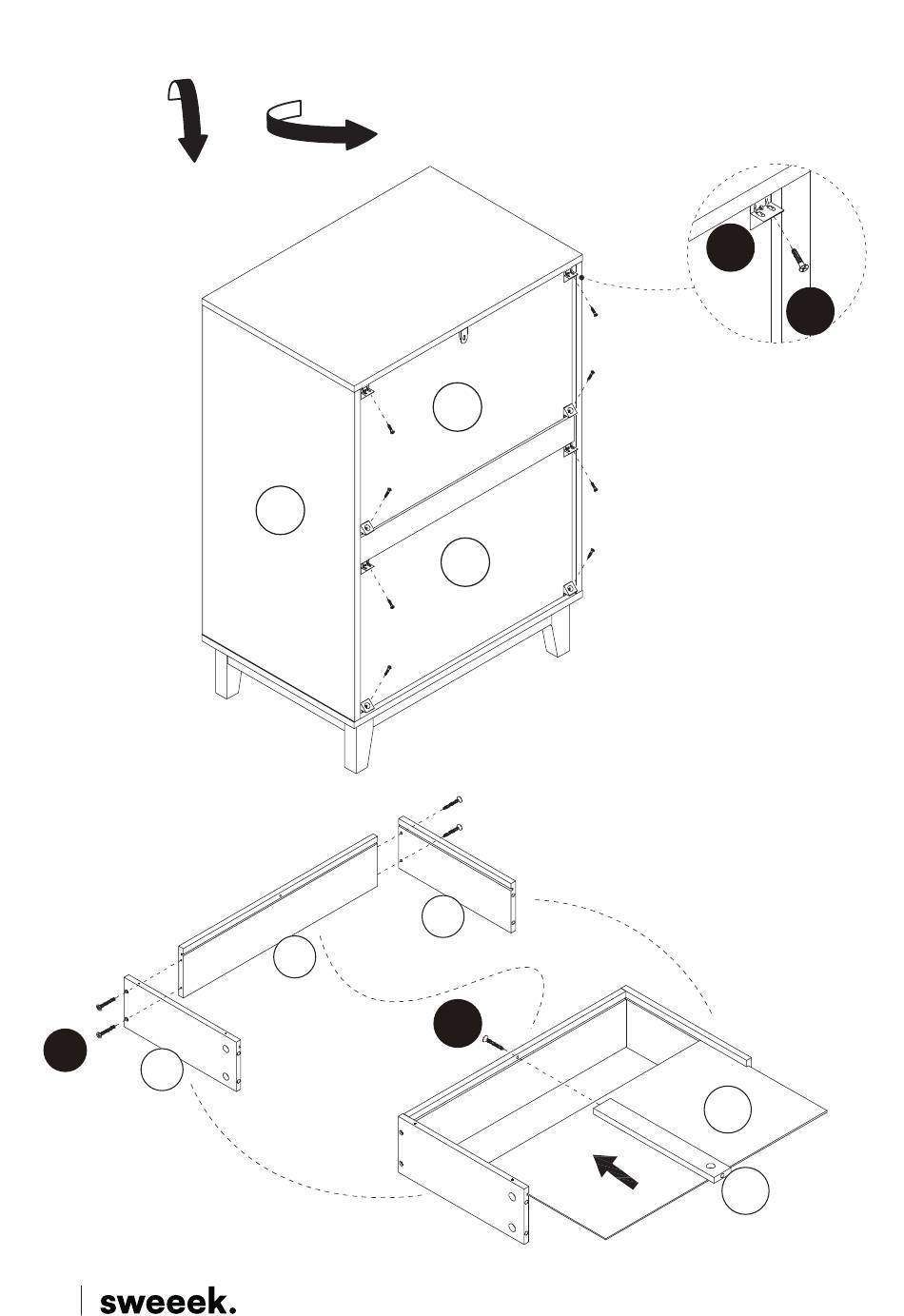 sweeek.