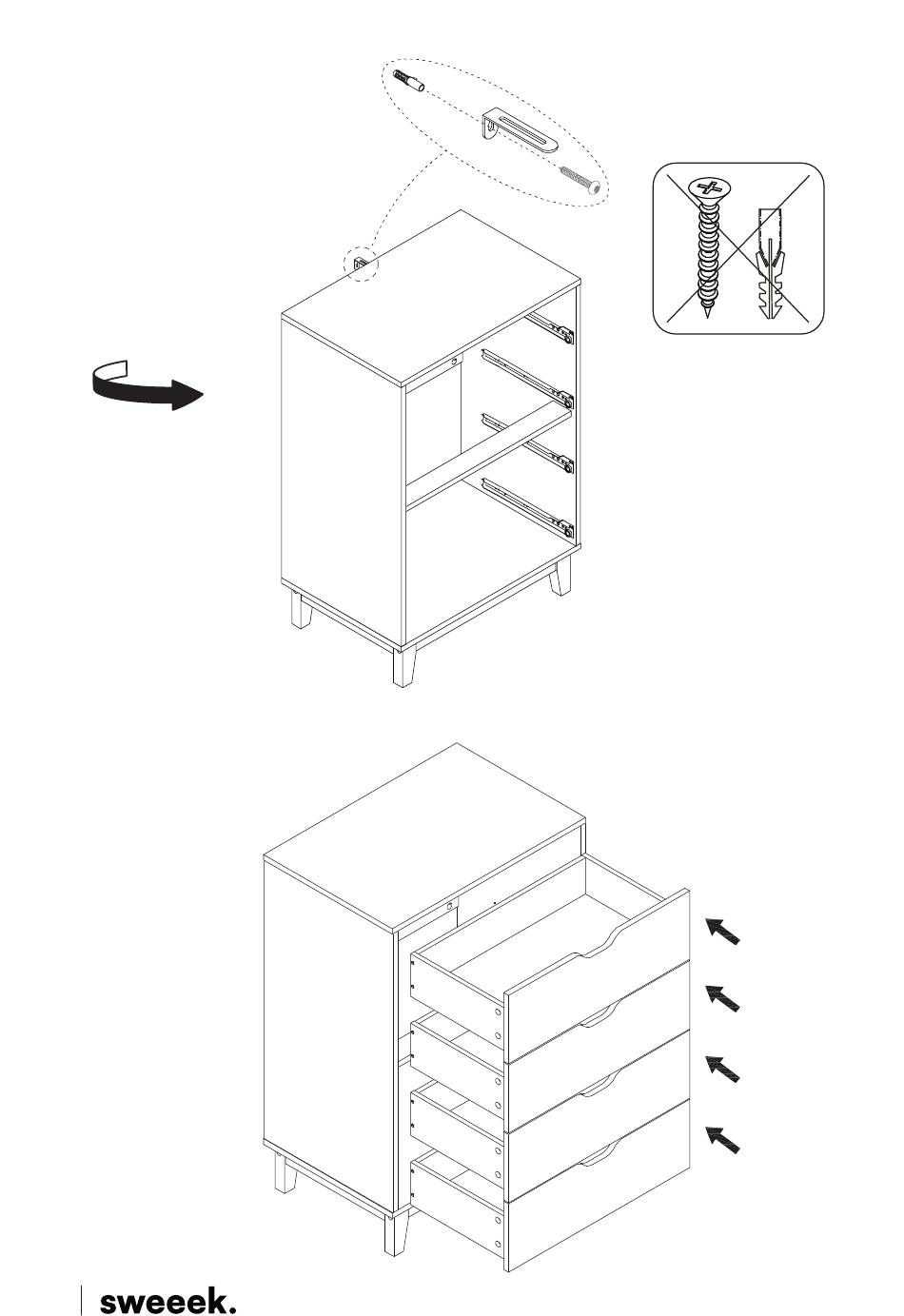 sweeek.