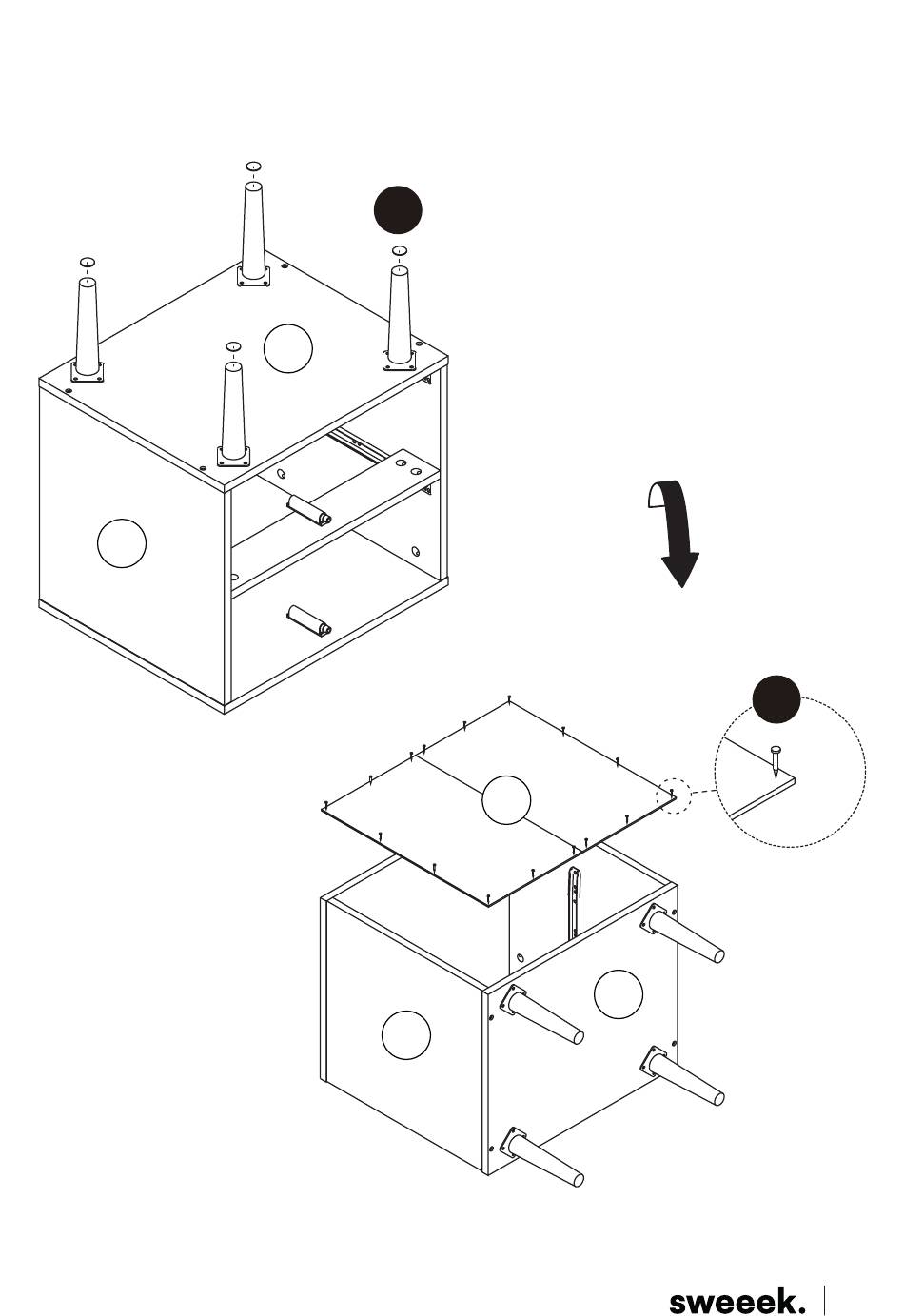 sweeek.