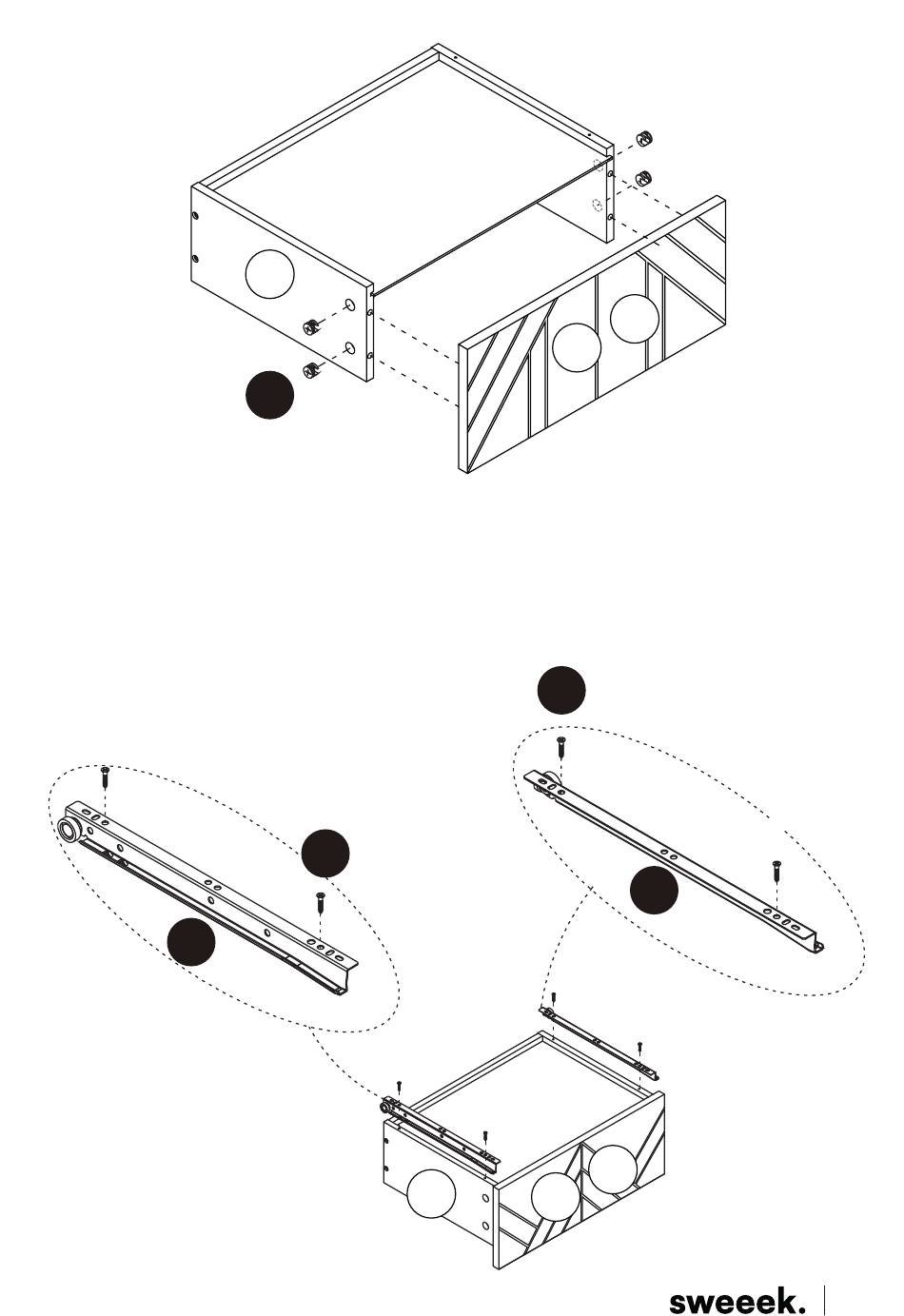 sweeek.