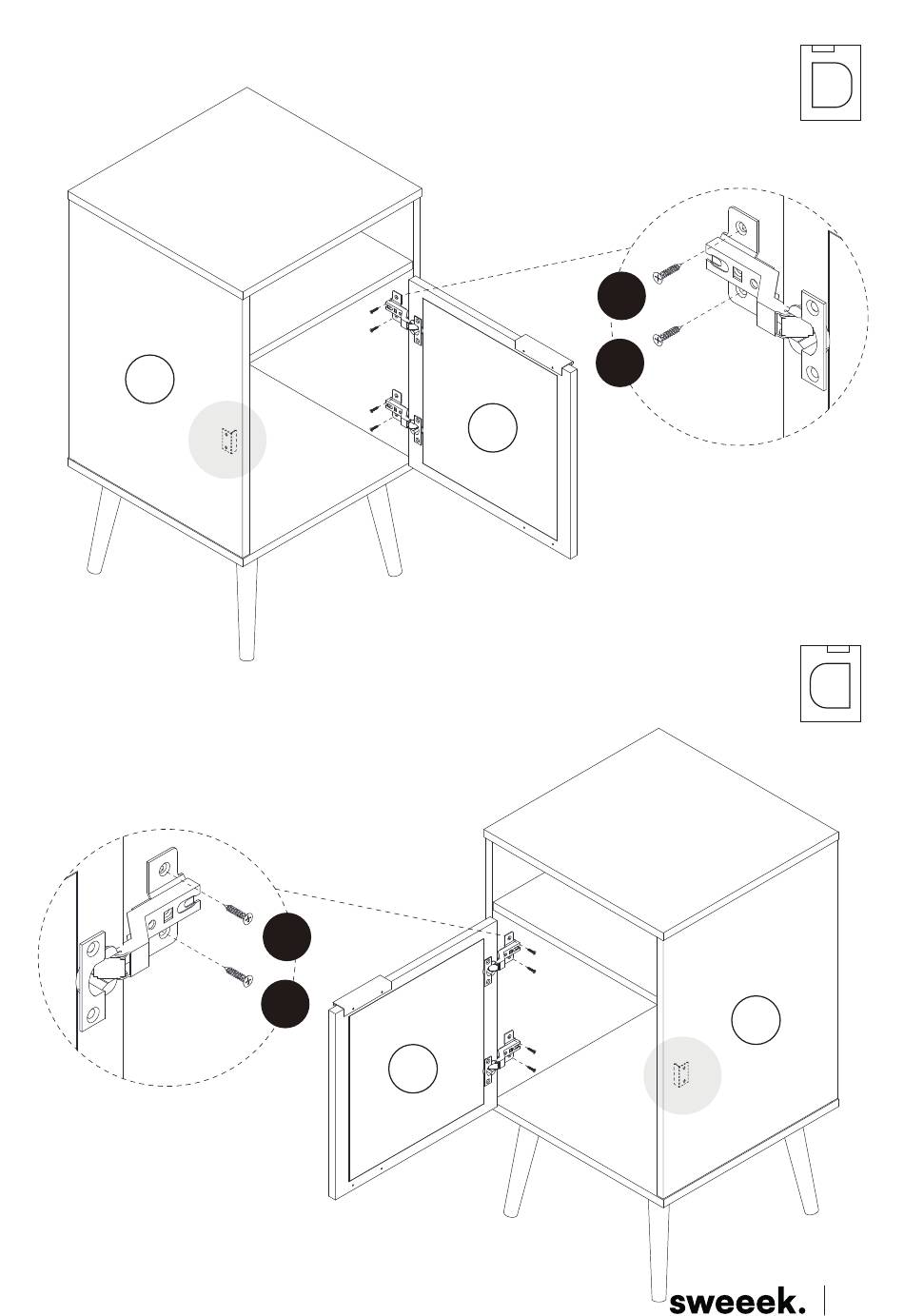 sweeek.