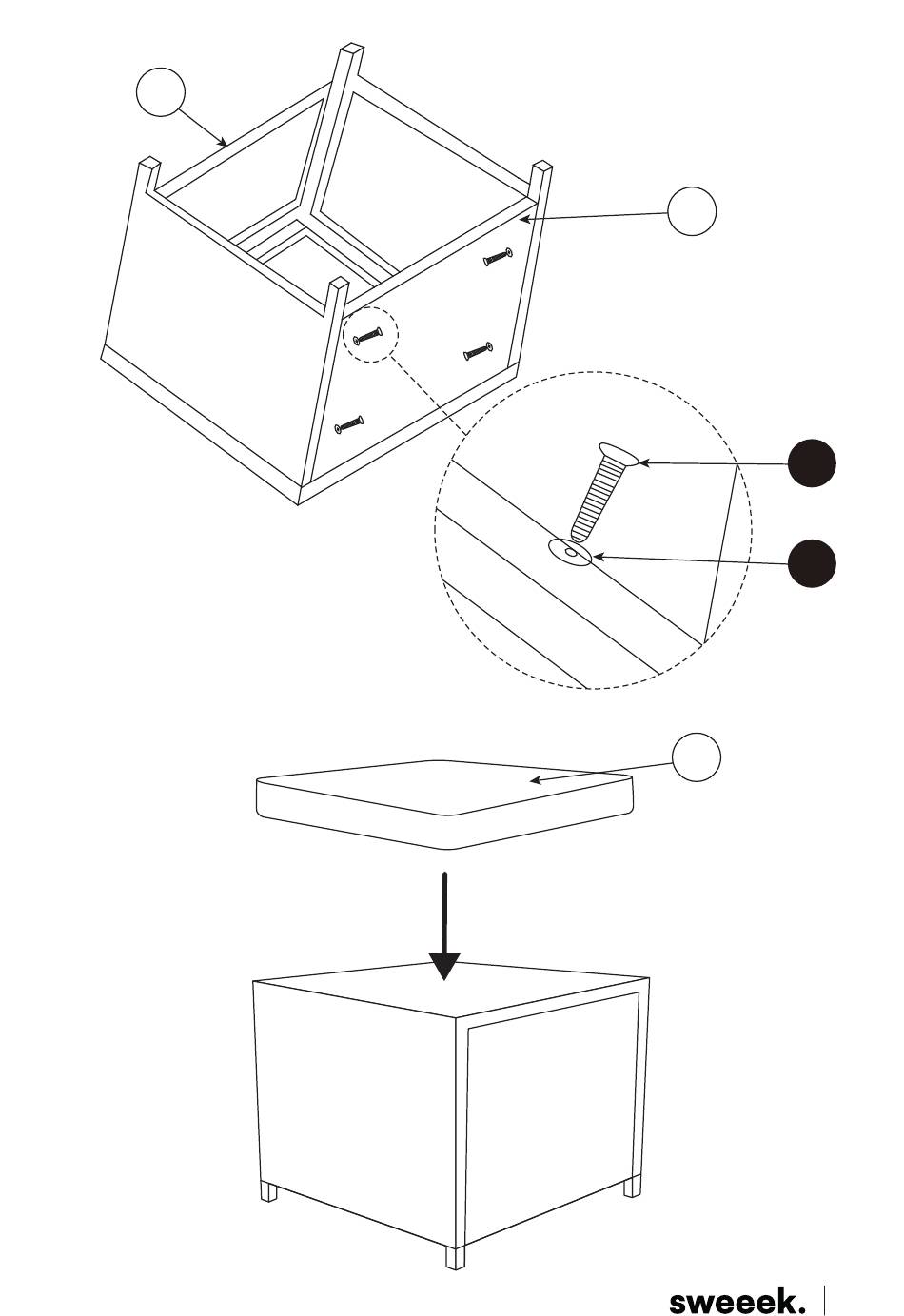 sweeek.