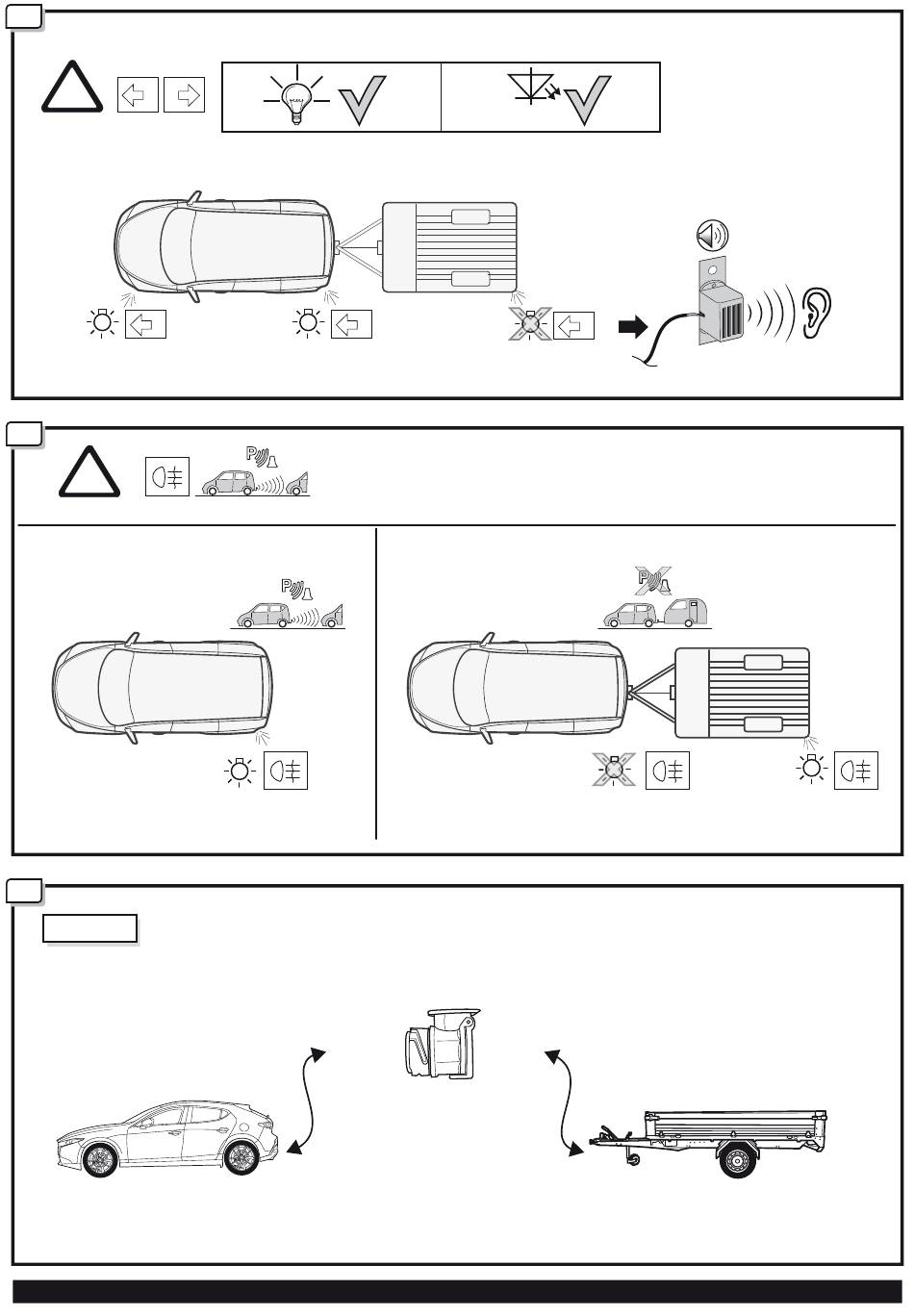 P
P
P