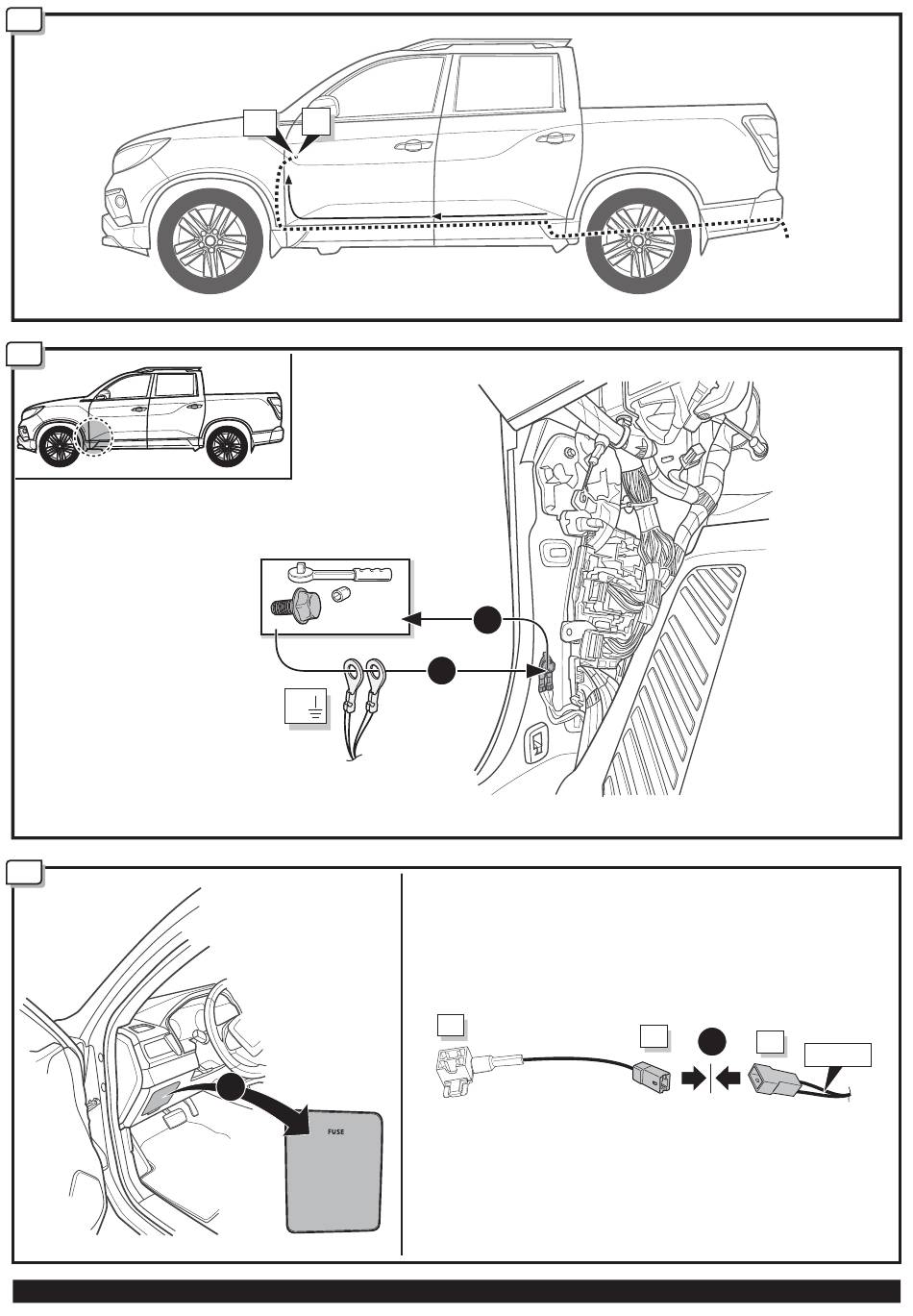 FUSE