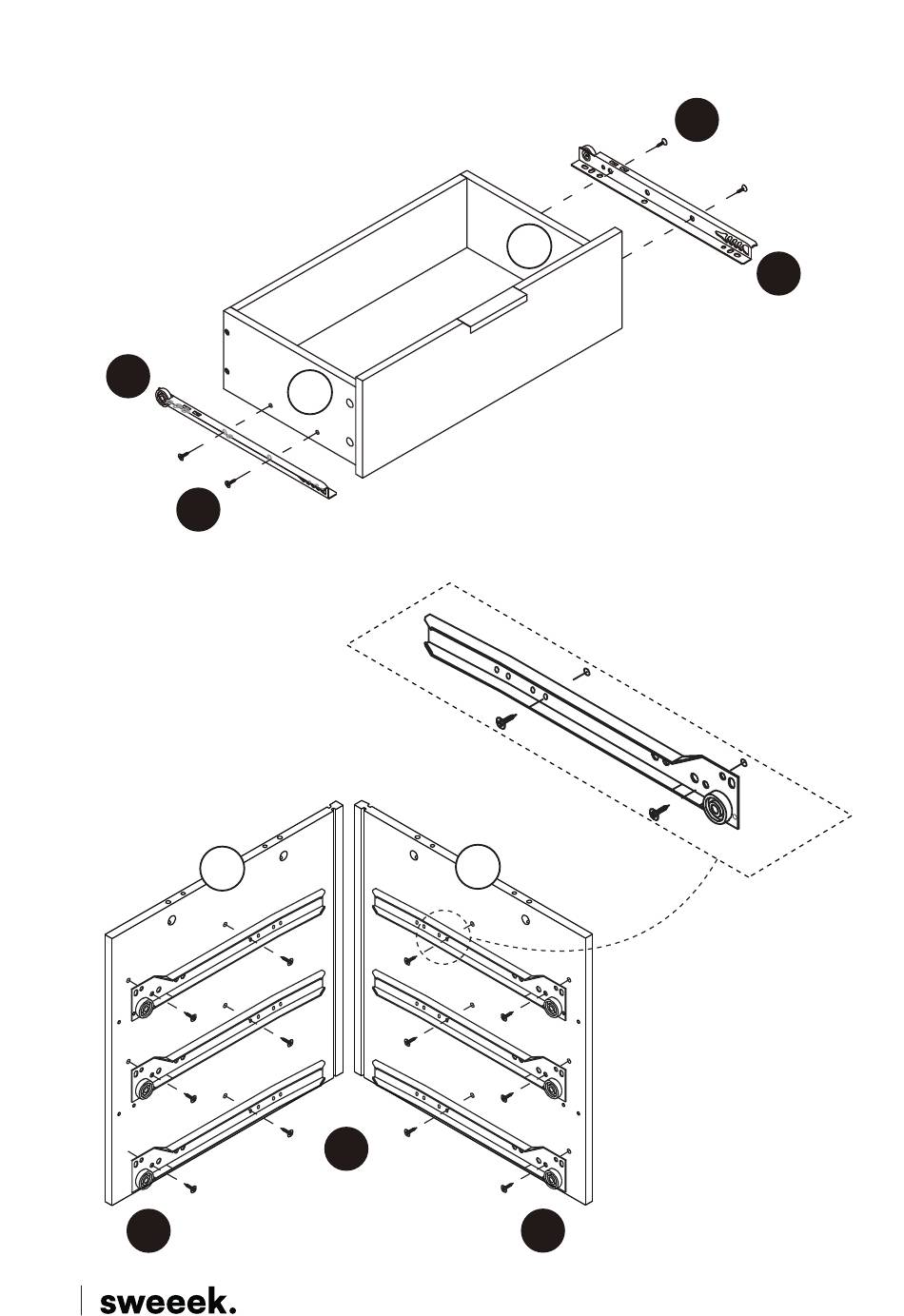 sweeek.