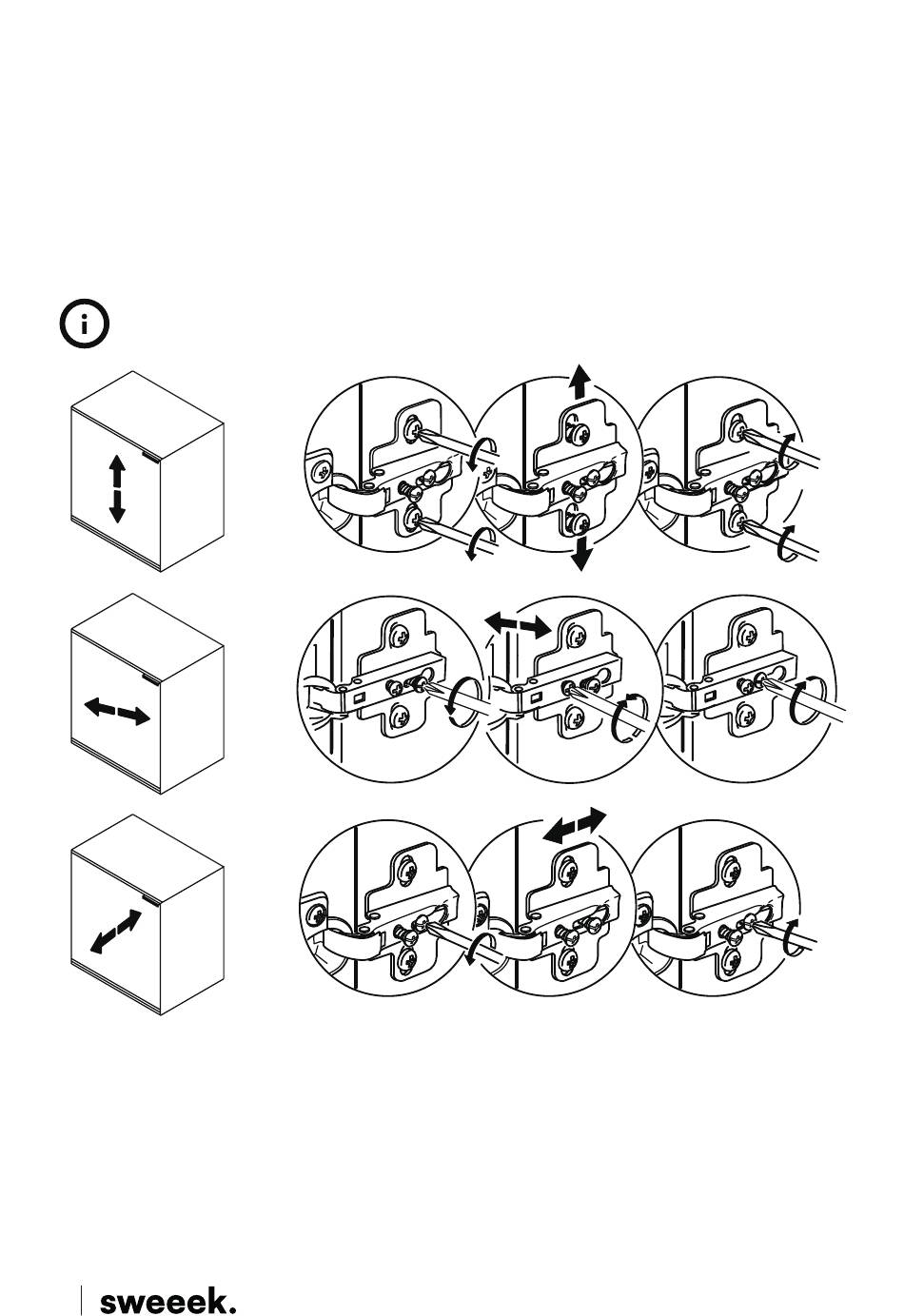 i

sweeek.