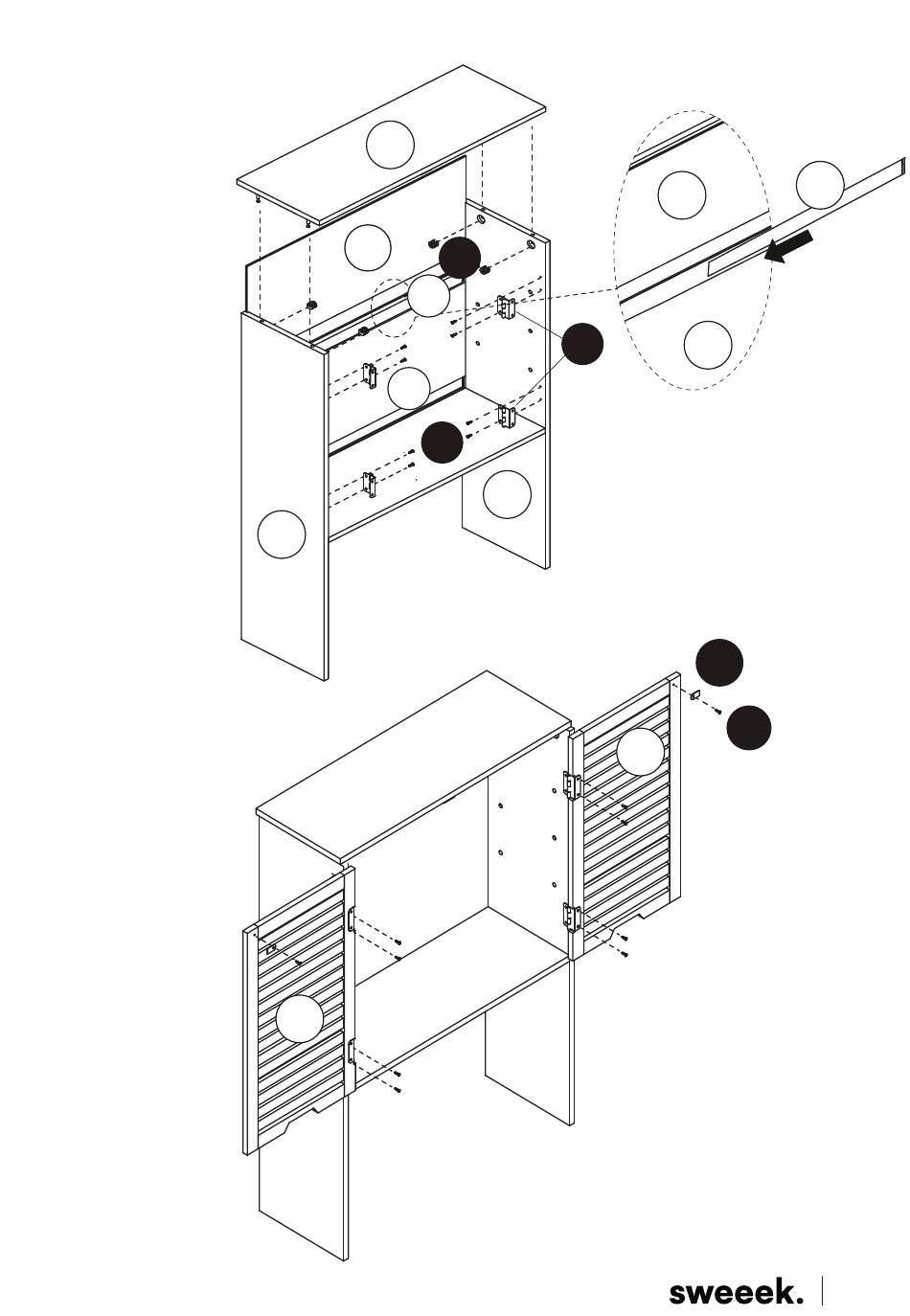 sweeek.