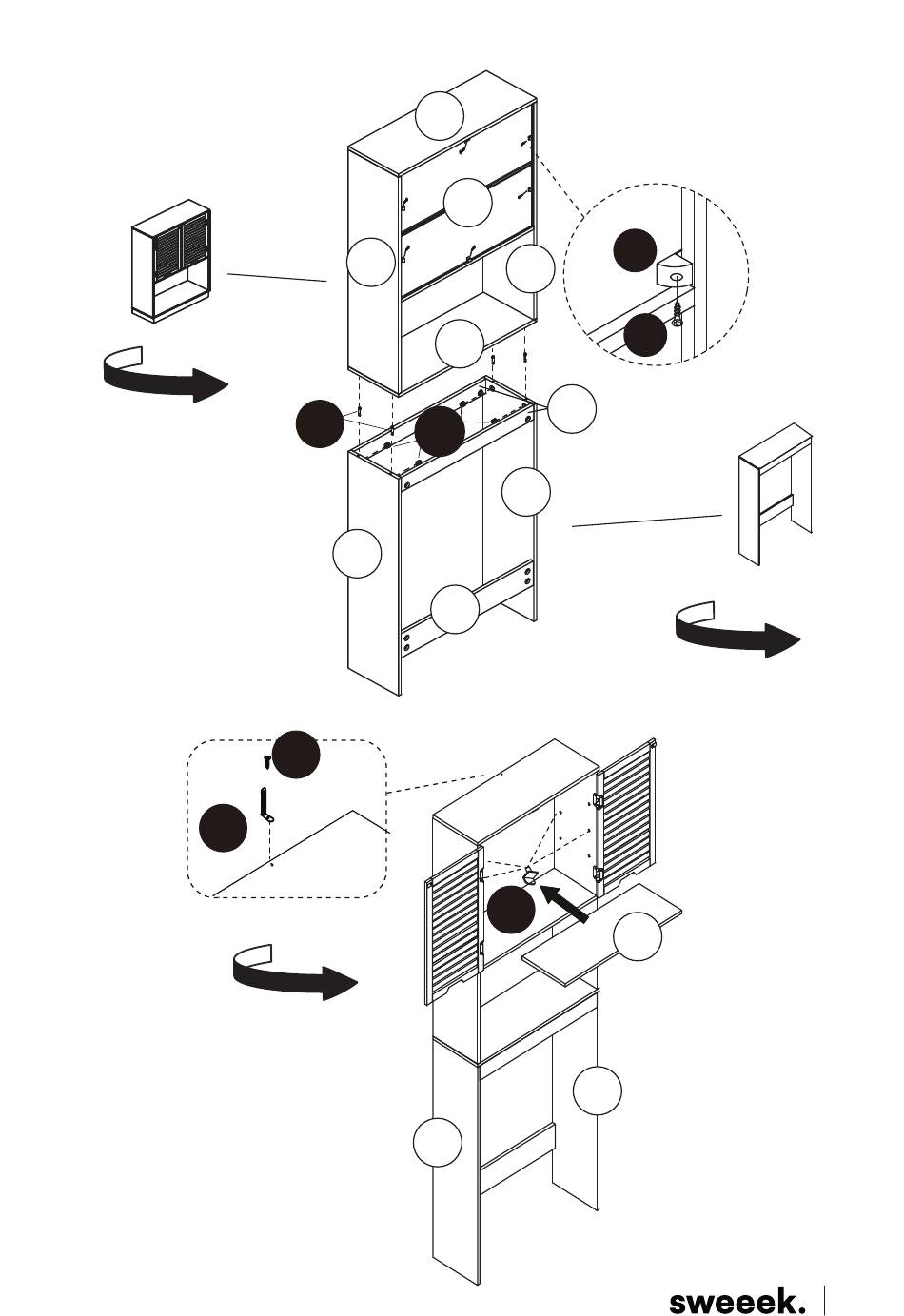 sweeek.