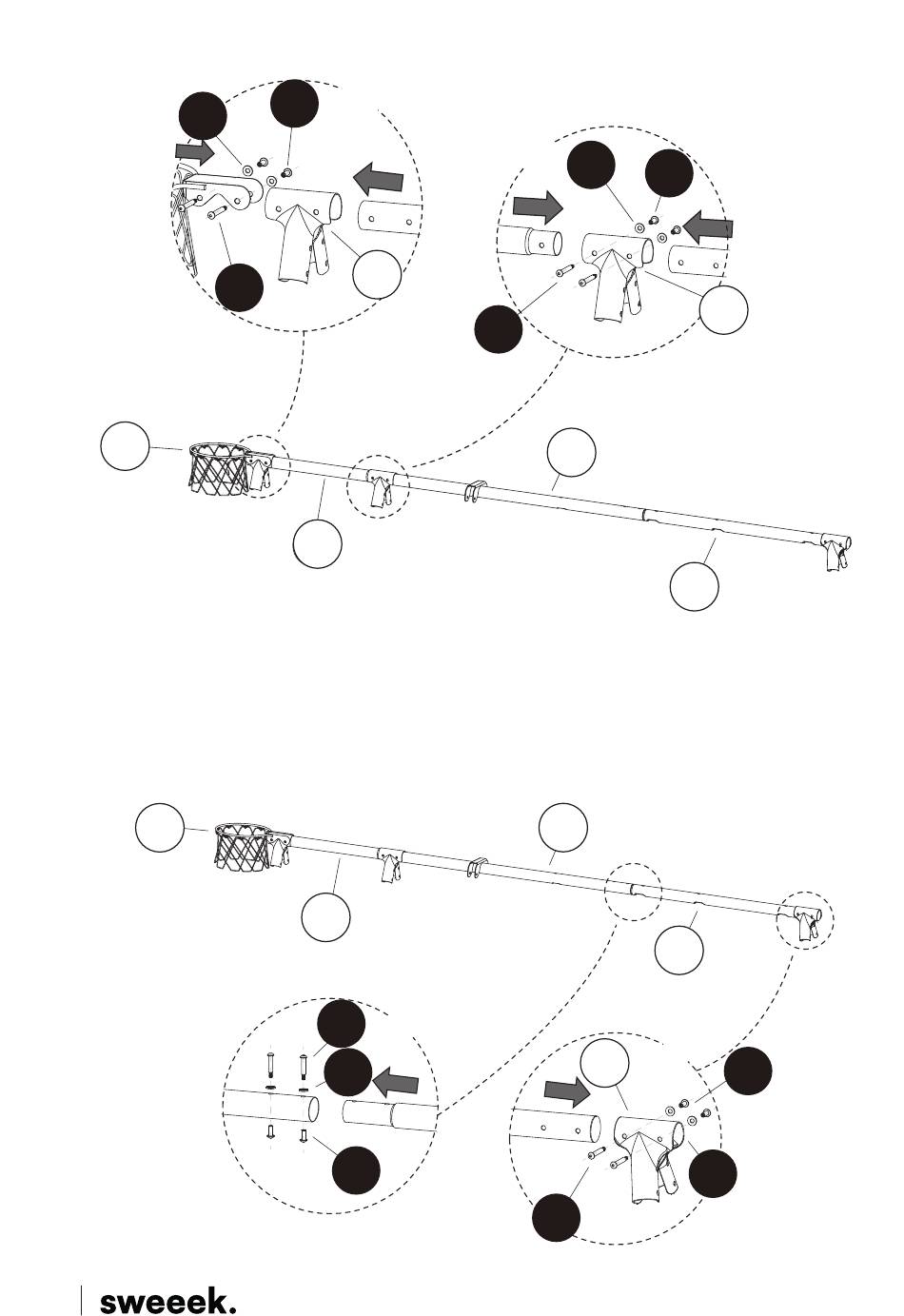 sweeek.