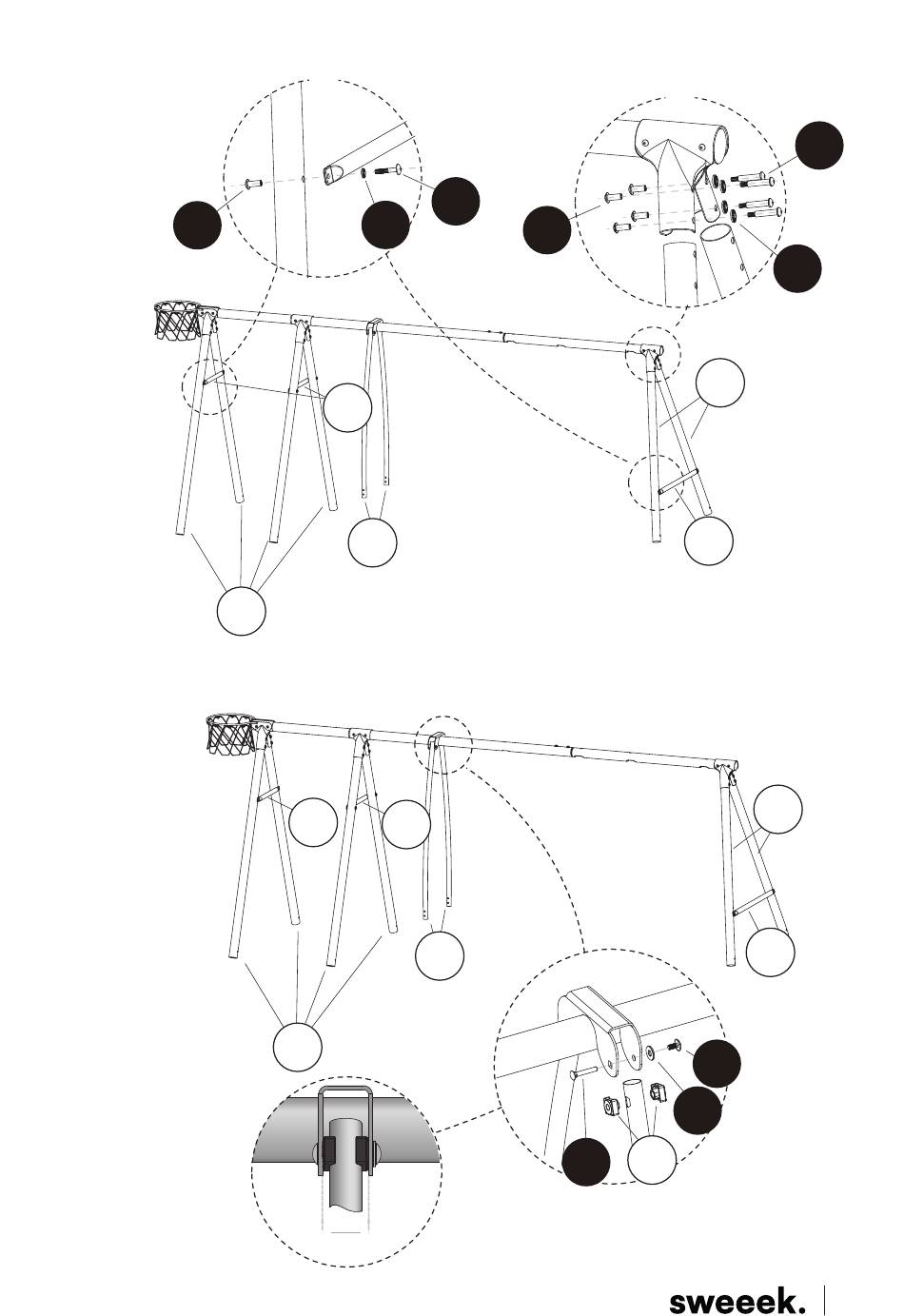 sweeek.