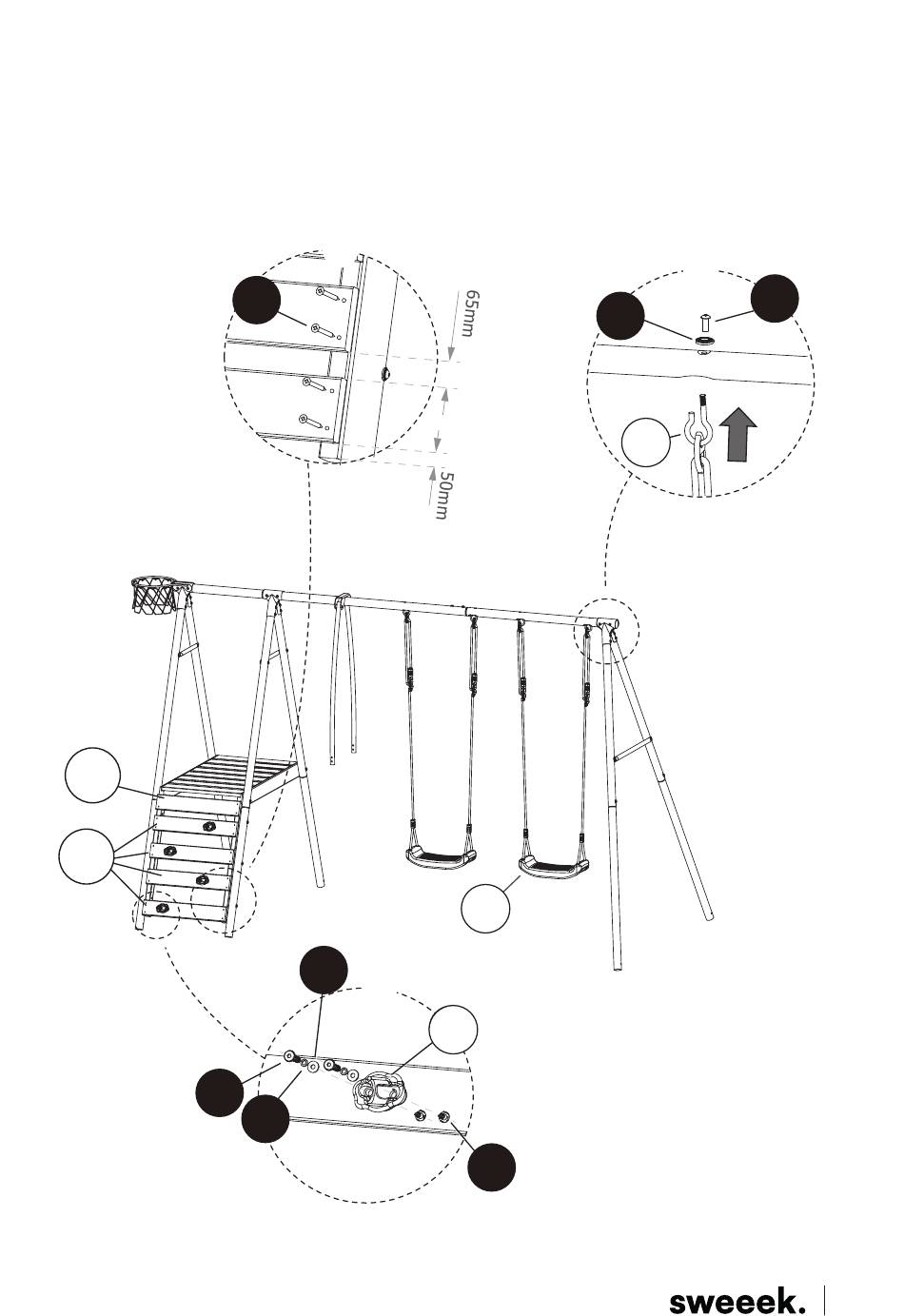 65mm

50mm

sweeek.