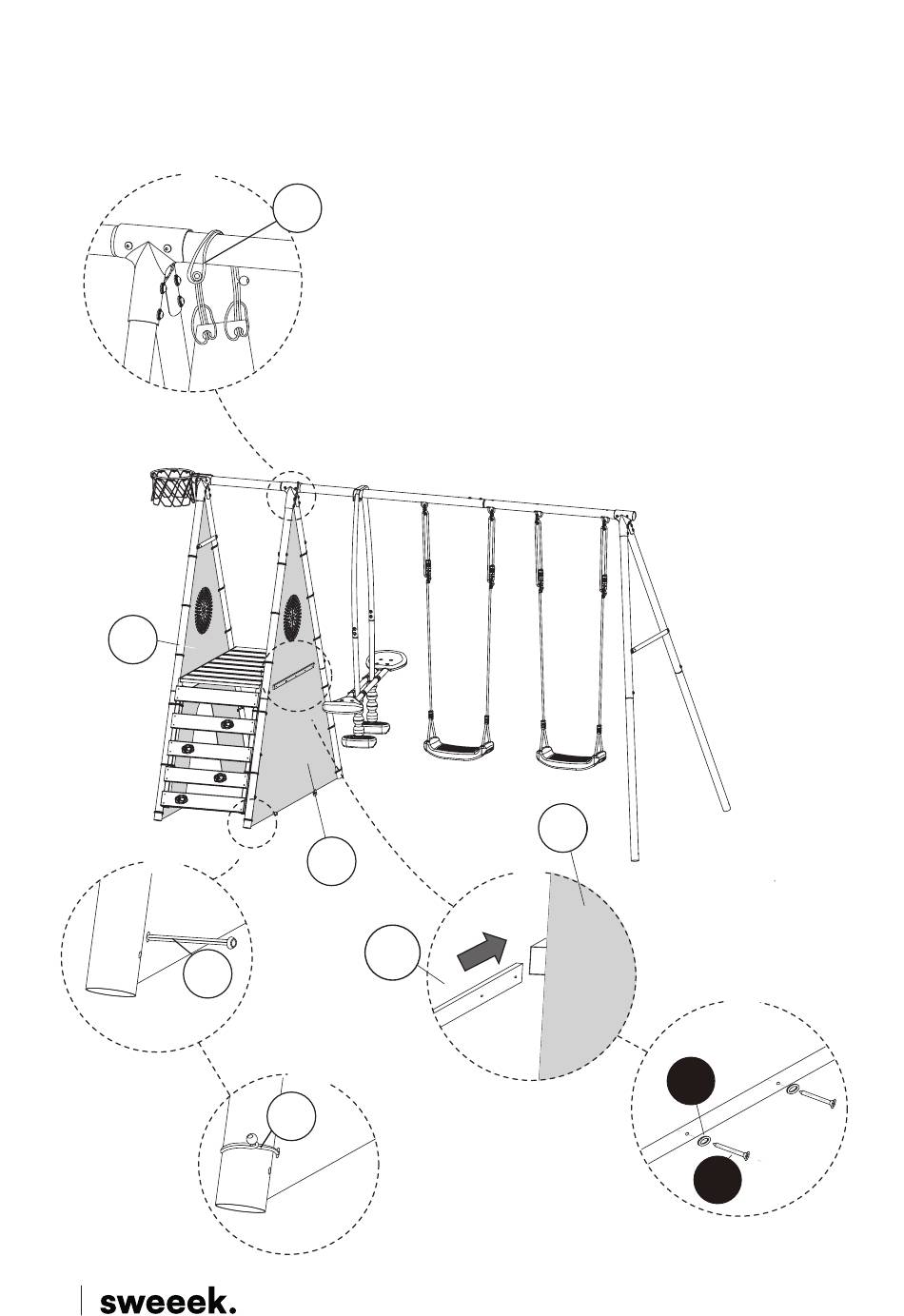 sweeek.