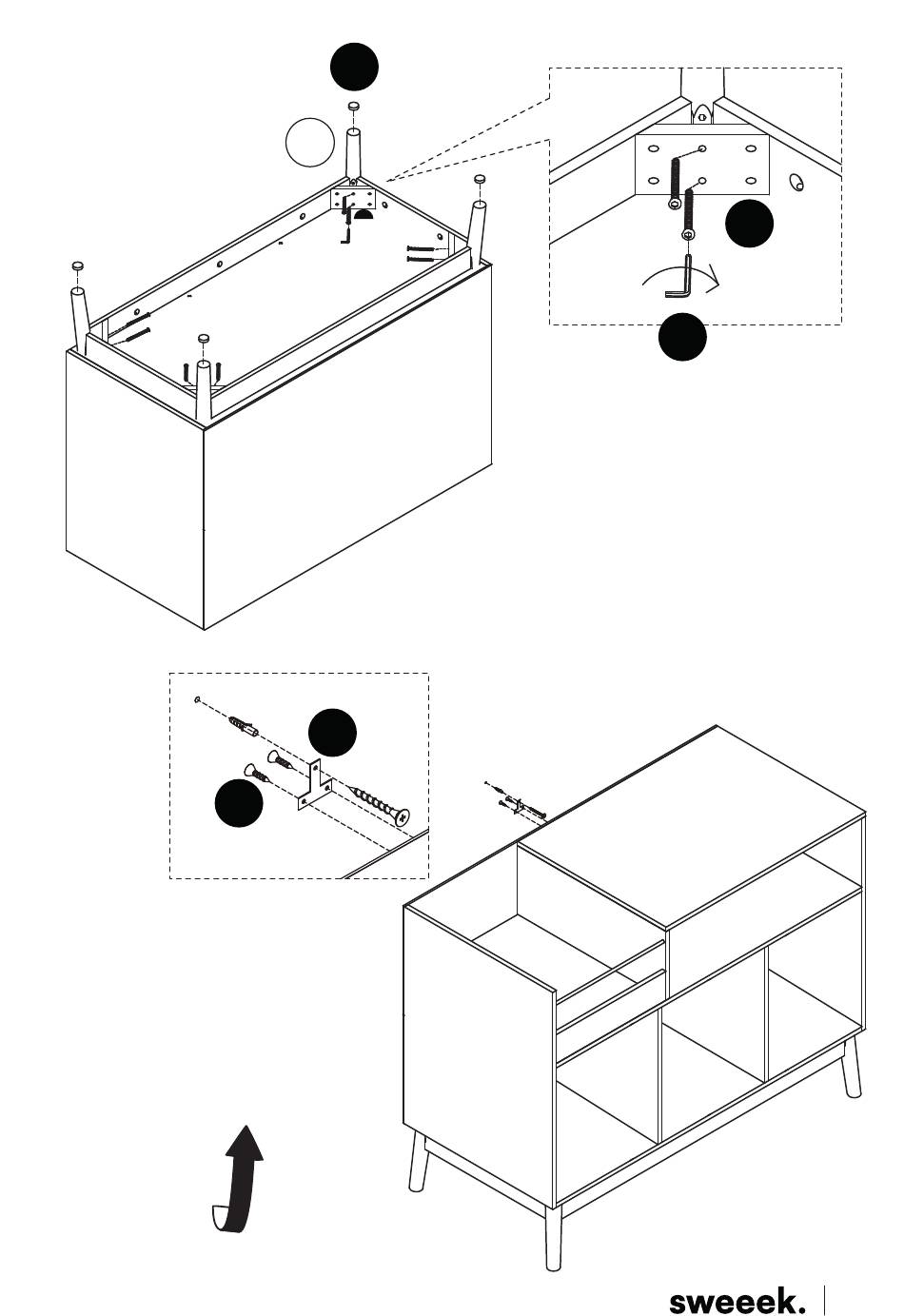 sweeek.