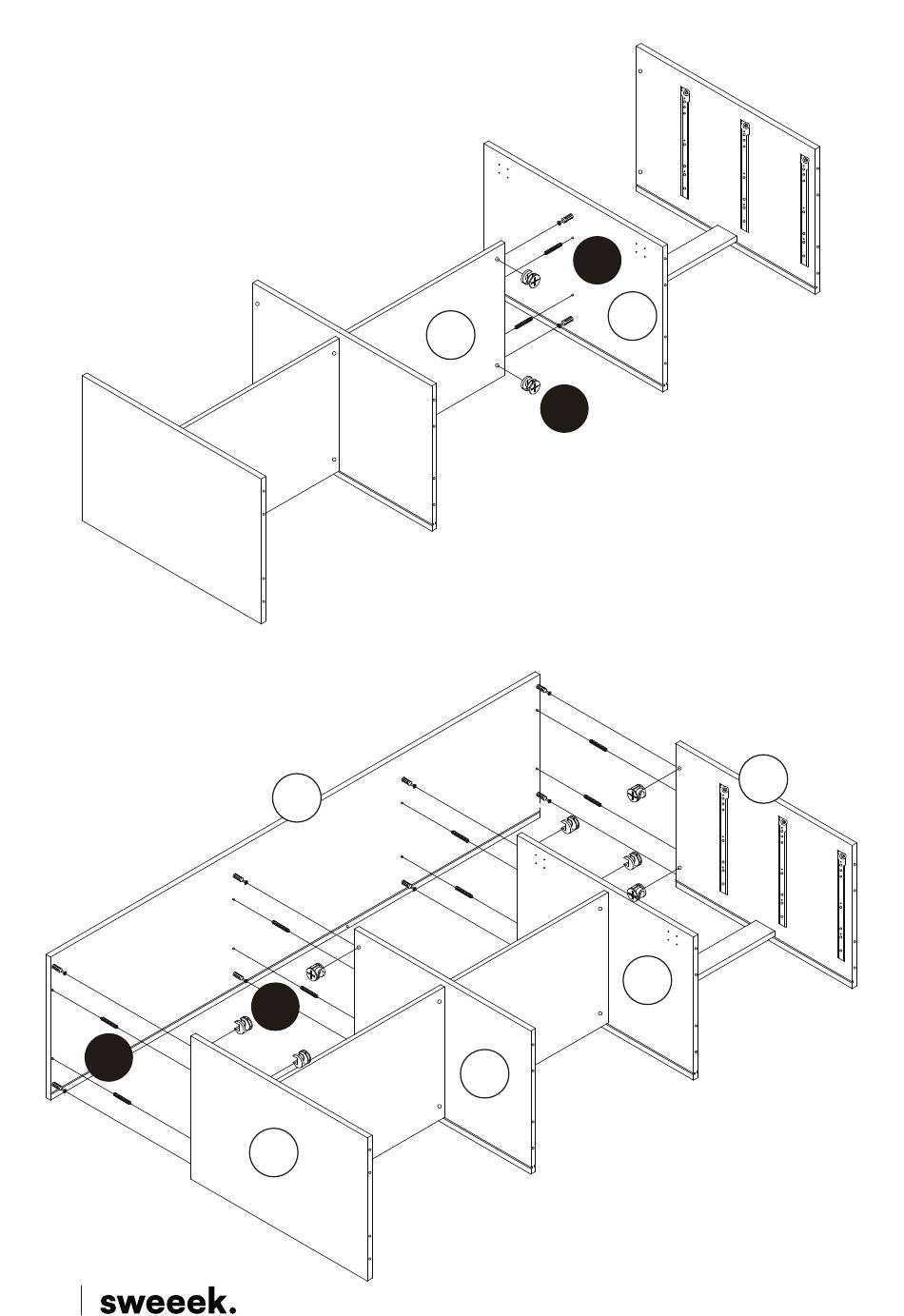 sweeek.