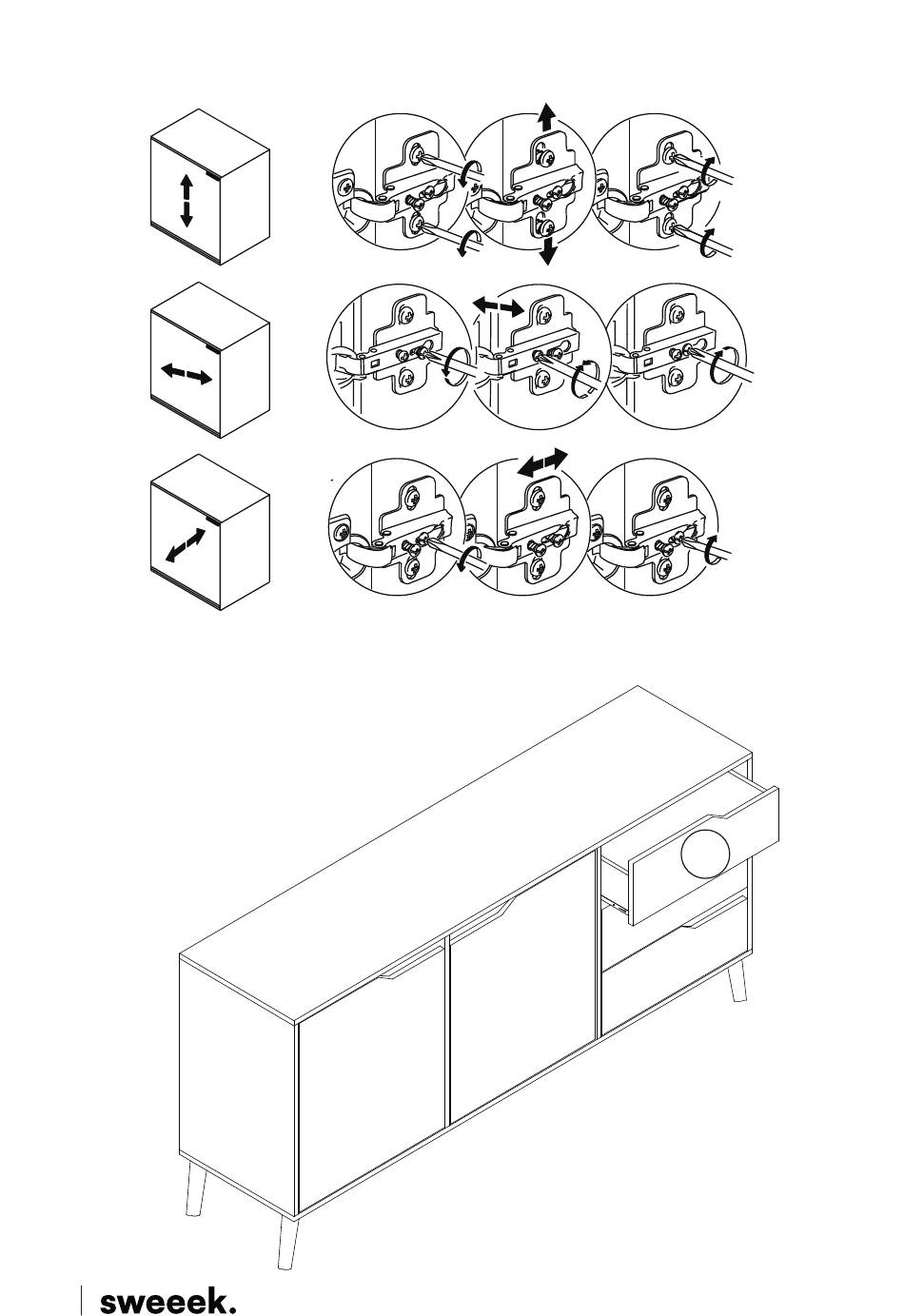 sweeek.