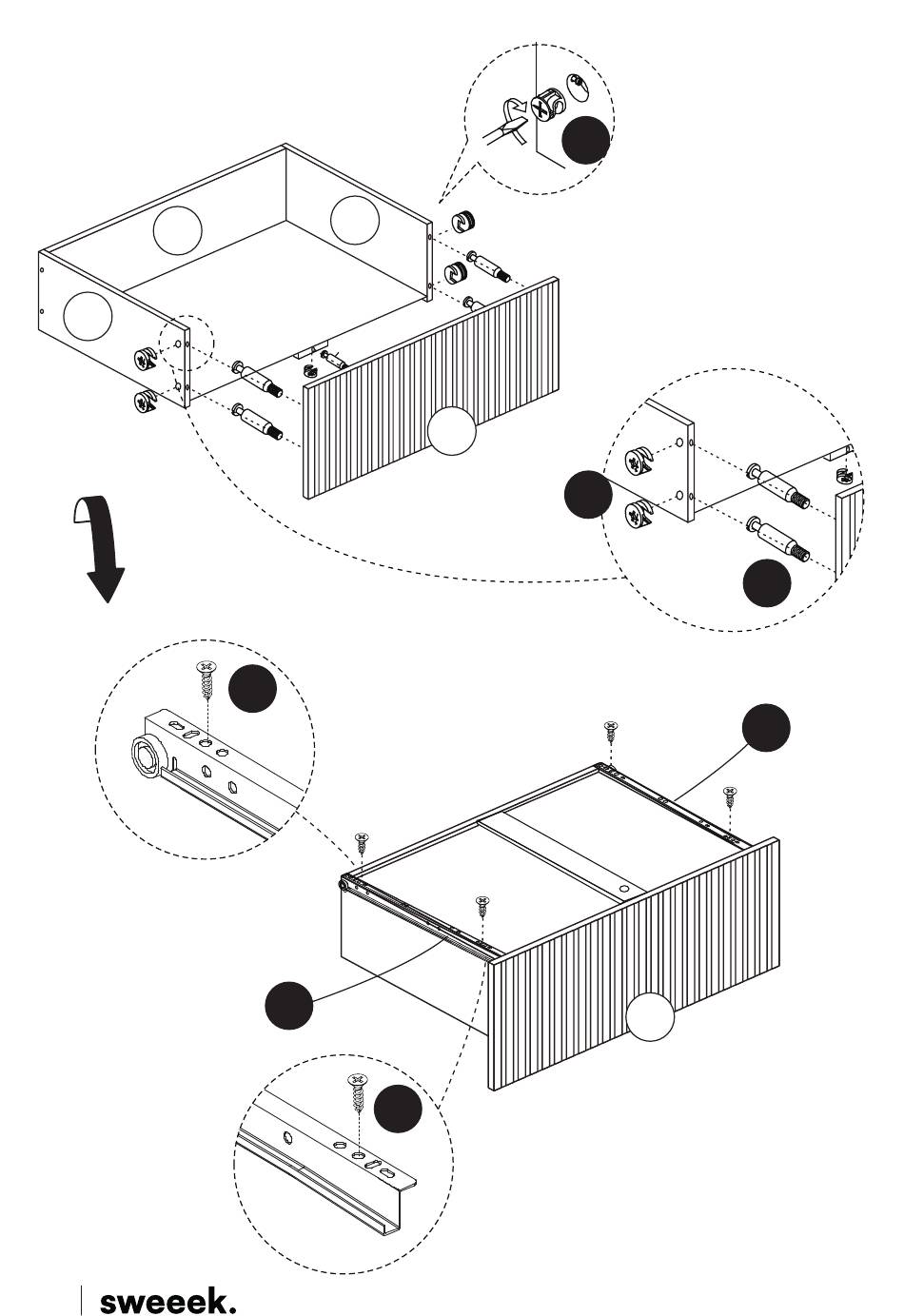 sweeek.