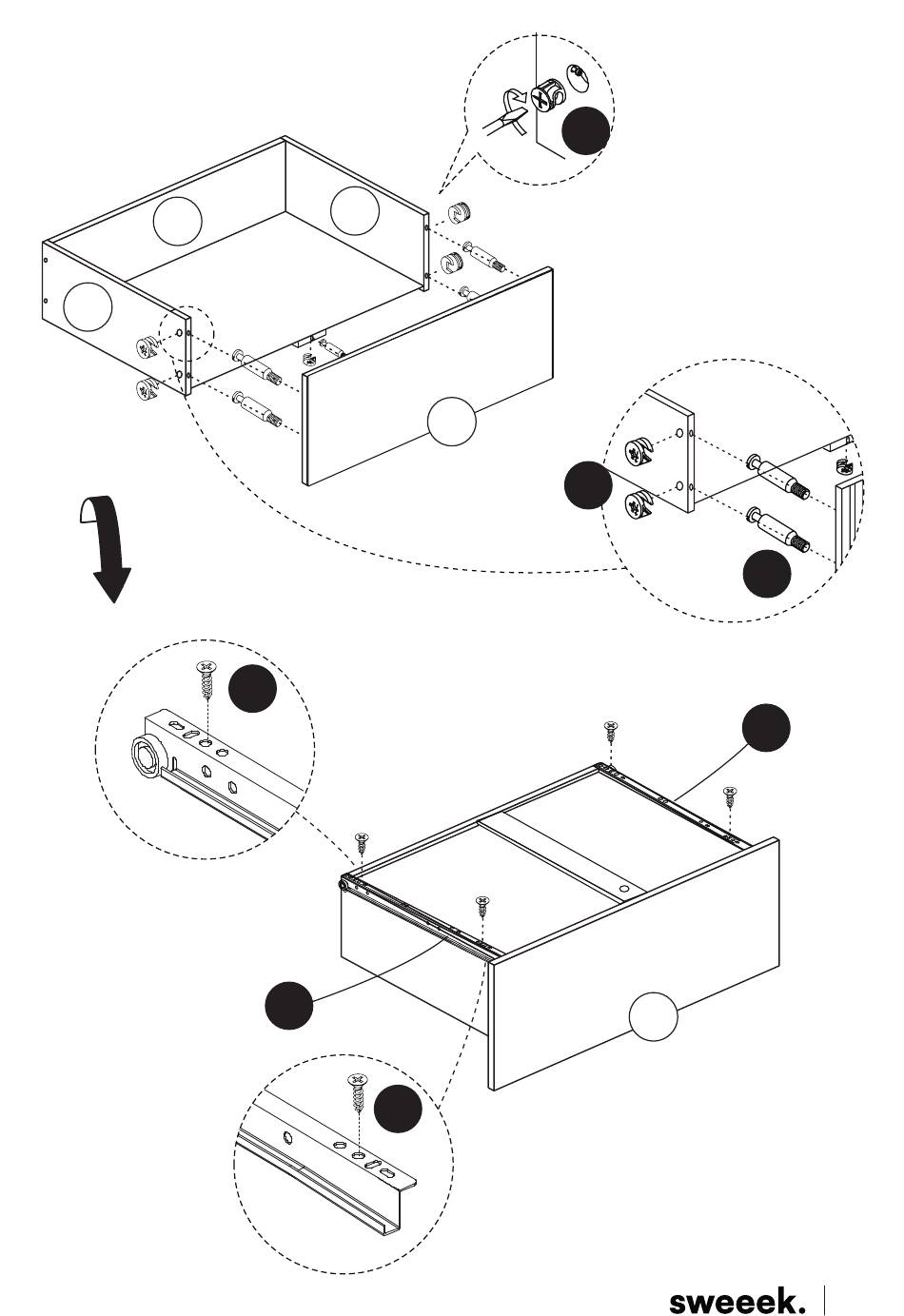 sweeek.