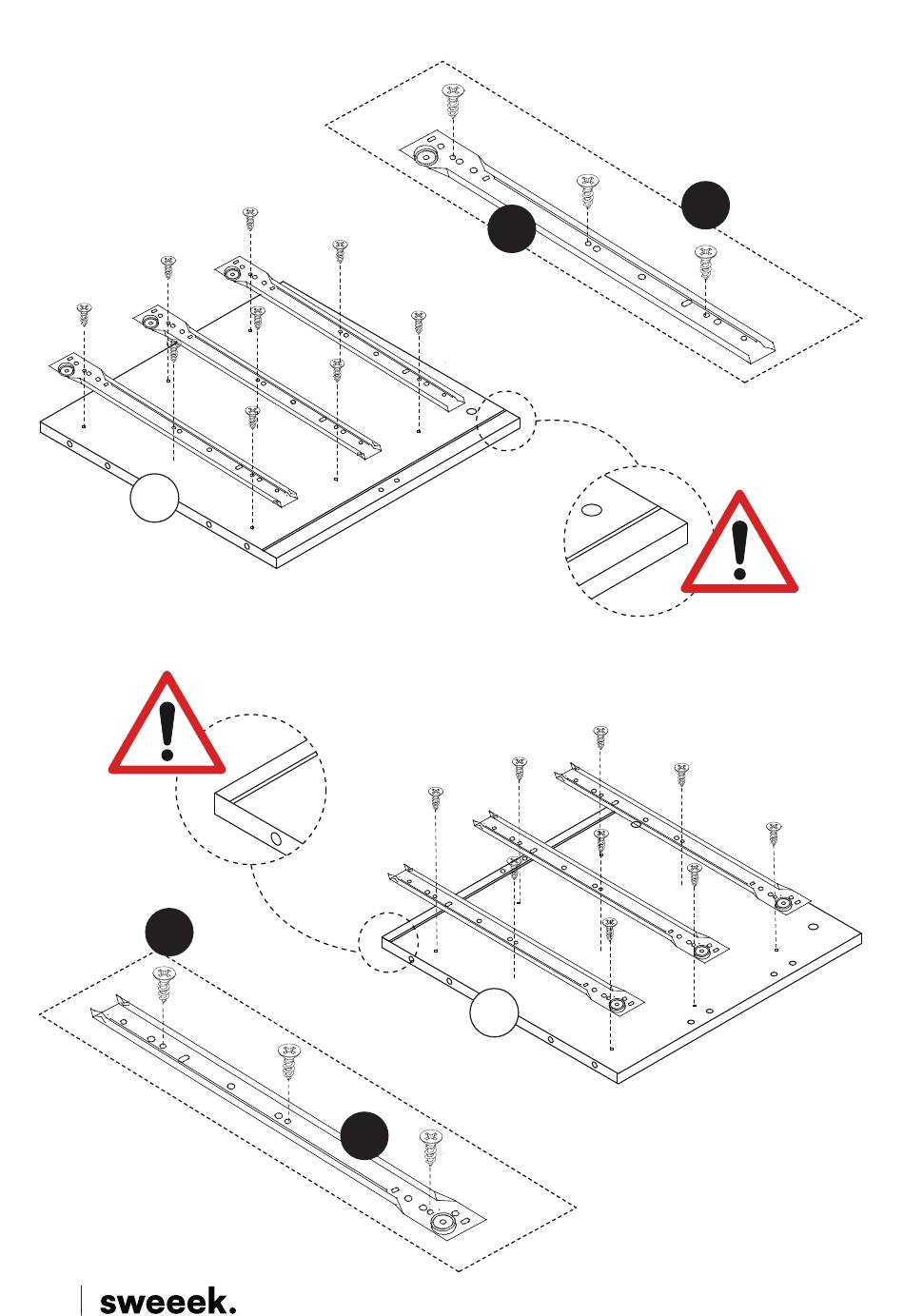 sweeek.