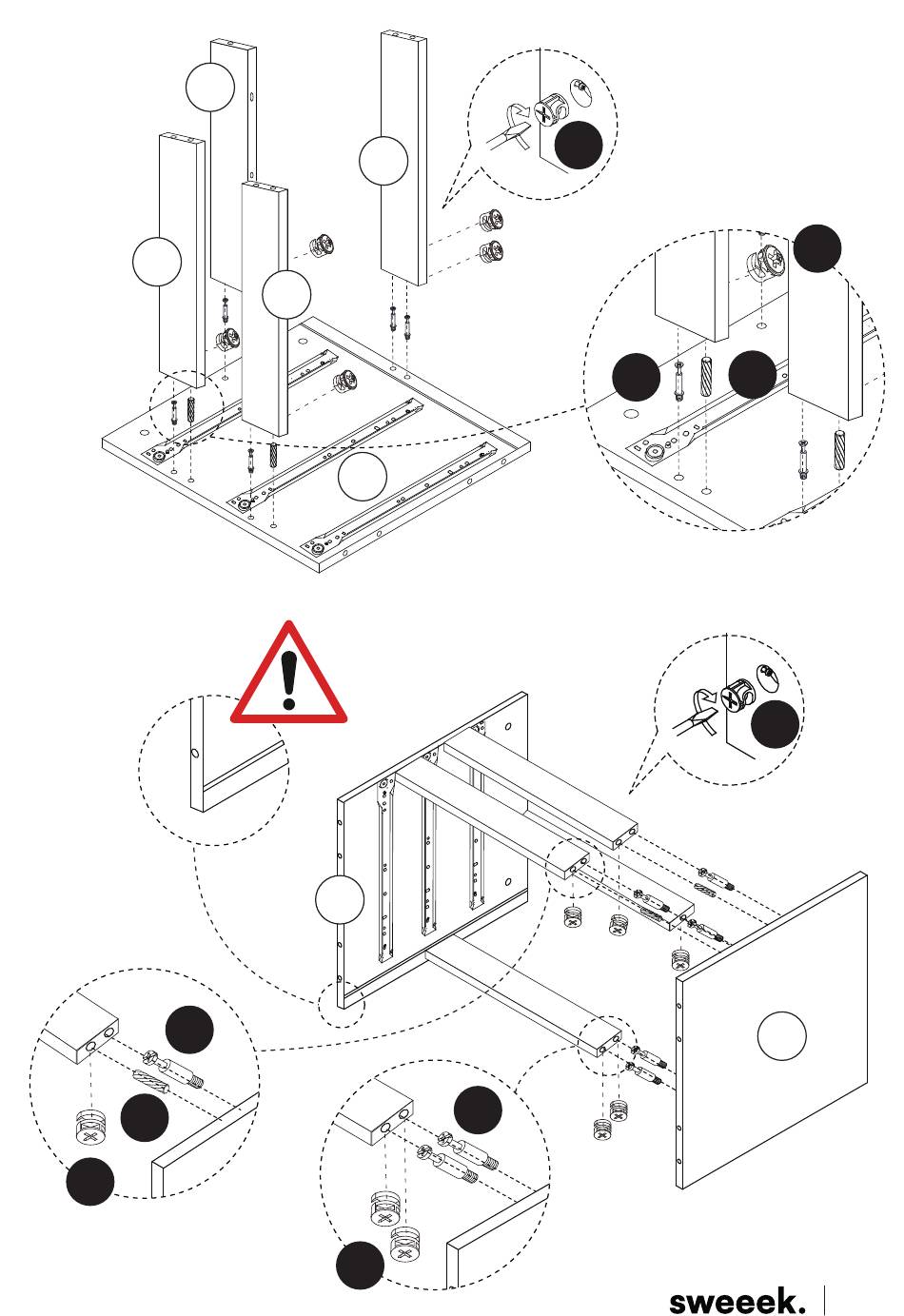 sweeek.